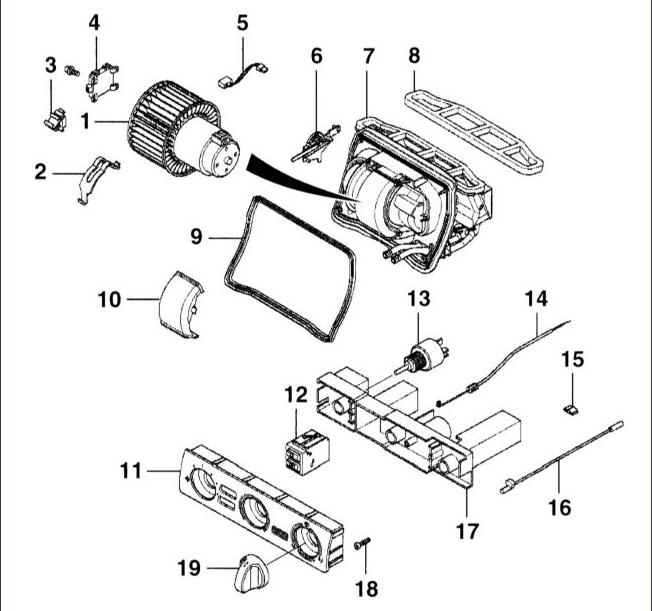 4
5
3
6
7
8
1
2
9
10
13
14
15
12
11
16
17
19
18