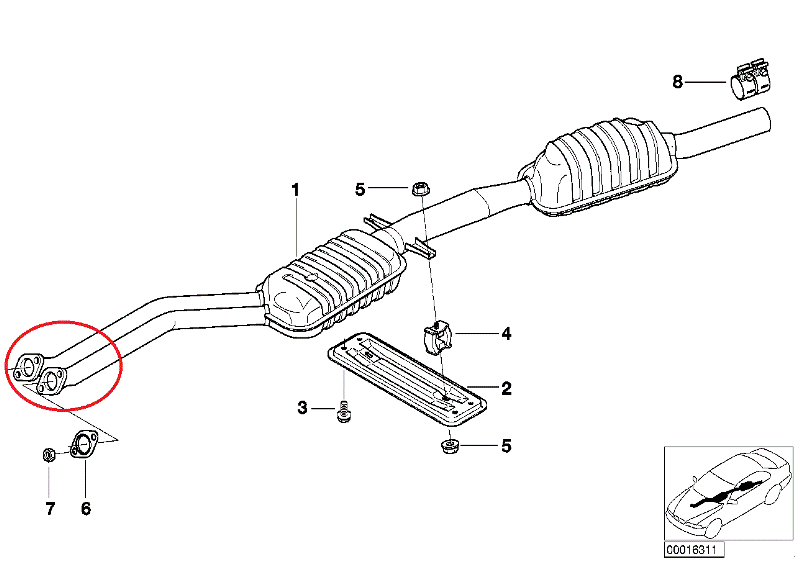 8
1
5
4
2
3
5
7
6
C0016311