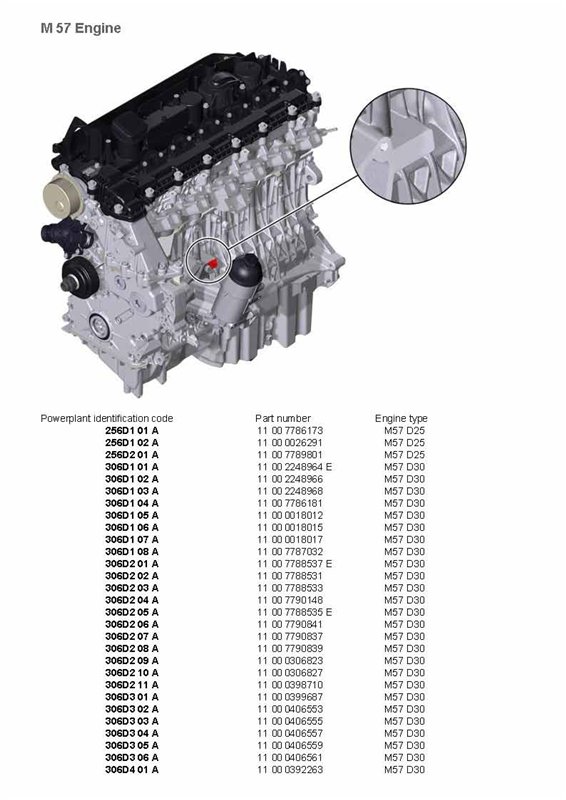 M 57 Engine

| Powerplant identification code | Part number | Engine type |
|---|---|---|
| 256D1 01 A | 11 00 7786173 | M57 D25 |
| 256D1 02 A | 11 00 0026291 | M57 D25 |
| 256D2 01 A | 11 00 7789801 | M57 D25 |
| 306D1 01 A | 11 00 2248964 E | M57 D30 |
| 306D1 02 A | 11 00 2248966 | M57 D30 |
| 306D1 03 A | 11 00 2248968 | M57 D30 |
| 306D1 04 A | 11 00 7786181 | M57 D30 |
| 306D1 05 A | 11 00 0018012 | M57 D30 |
| 306D1 06 A | 11 00 0018015 | M57 D30 |
| 306D1 07 A | 11 00 0018017 | M57 D30 |
| 306D1 08 A | 11 00 7787032 | M57 D30 |
| 306D2 01 A | 11 00 7788537 E | M57 D30 |
| 306D2 02 A | 11 00 7788531 | M57 D30 |
| 306D2 03 A | 11 00 7788533 | M57 D30 |
| 306D2 04 A | 11 00 7790148 | M57 D30 |
| 306D2 05 A | 11 00 7788535 E | M57 D30 |
| 306D2 06 A | 11 00 7790841 | M57 D30 |
| 306D2 07 A | 11 00 7790837 | M57 D30 |
| 306D2 08 A | 11 00 7790839 | M57 D30 |
| 306D2 09 A | 11 00 0306823 | M57 D30 |
| 306D2 10 A | 11 00 0306827 | M57 D30 |
| 306D2 11 A | 11 00 0398710 | M57 D30 |
| 306D3 01 A | 11 00 0399687 | M57 D30 |
| 306D3 02 A | 11 00 0406553 | M57 D30 |
| 306D3 03 A | 11 00 0406555 | M57 D30 |
| 306D3 04 A | 11 00 0406557 | M57 D30 |
| 306D3 05 A | 11 00 0406559 | M57 D30 |
| 306D3 06 A | 11 00 0406561 | M57 D30 |
| 306D4 01 A | 11 00 0392263 | M57 D30 |