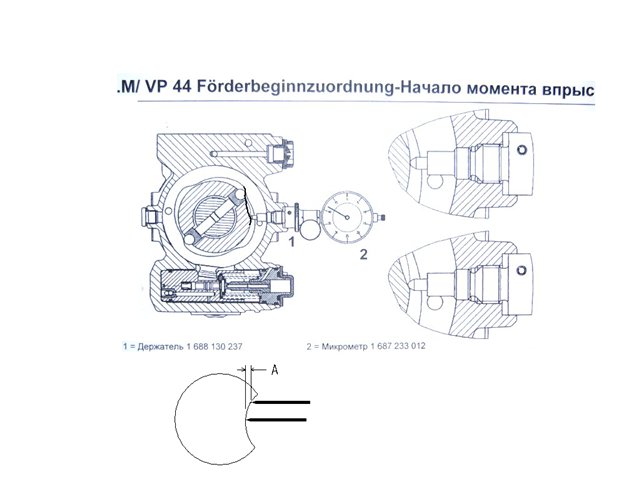 .M/ VP 44 Förderbeginnzuordnung-Начало момента впрыс

1

2

1 = Держатель 1 688 130 237

2 = Микрометр 1 687 233 012

A