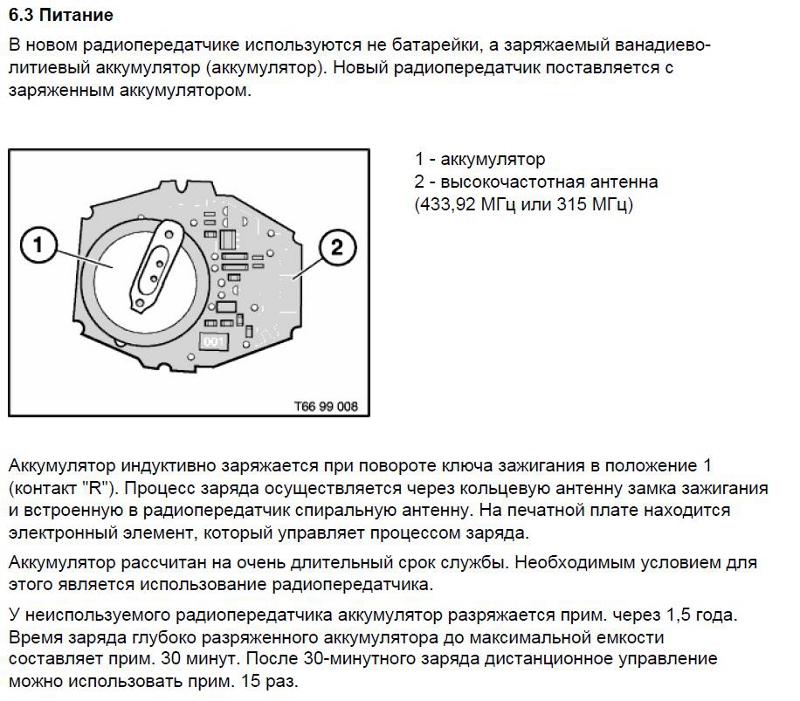 6.3 Питание

В новом радиопередатчике используются не батарейки, а заряжаемый ванадиево-литиевый аккумулятор (аккумулятор). Новый радиопередатчик поставляется с заряженным аккумулятором.

1
2
001
T66 99 008

1 - аккумулятор
2 - высокочастотная антенна (433,92 МГц или 315 МГц)

Аккумулятор индуктивно заряжается при повороте ключа зажигания в положение 1 (контакт "R"). Процесс заряда осуществляется через кольцевую антенну замка зажигания и встроенную в радиопередатчик спиральную антенну. На печатной плате находится электронный элемент, который управляет процессом заряда.

Аккумулятор рассчитан на очень длительный срок службы. Необходимым условием для этого является использование радиопередатчика.

У неиспользуемого радиопередатчика аккумулятор разряжается прим. через 1,5 года. Время заряда глубоко разряженного аккумулятора до максимальной емкости составляет прим. 30 минут. После 30-минутного заряда дистанционное управление можно использовать прим. 15 раз.