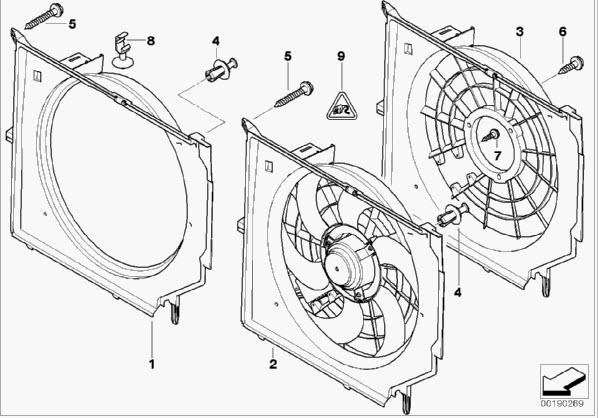 5
8
4
5
9
3
6
7
4
1
2
00190269