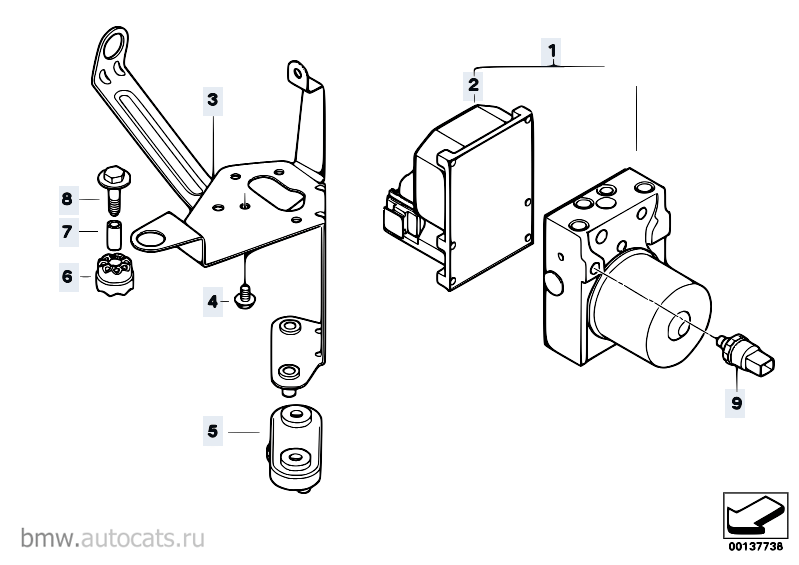 1
2
3
8
7
6
4
5
9
00137738
bmw.autocats.ru