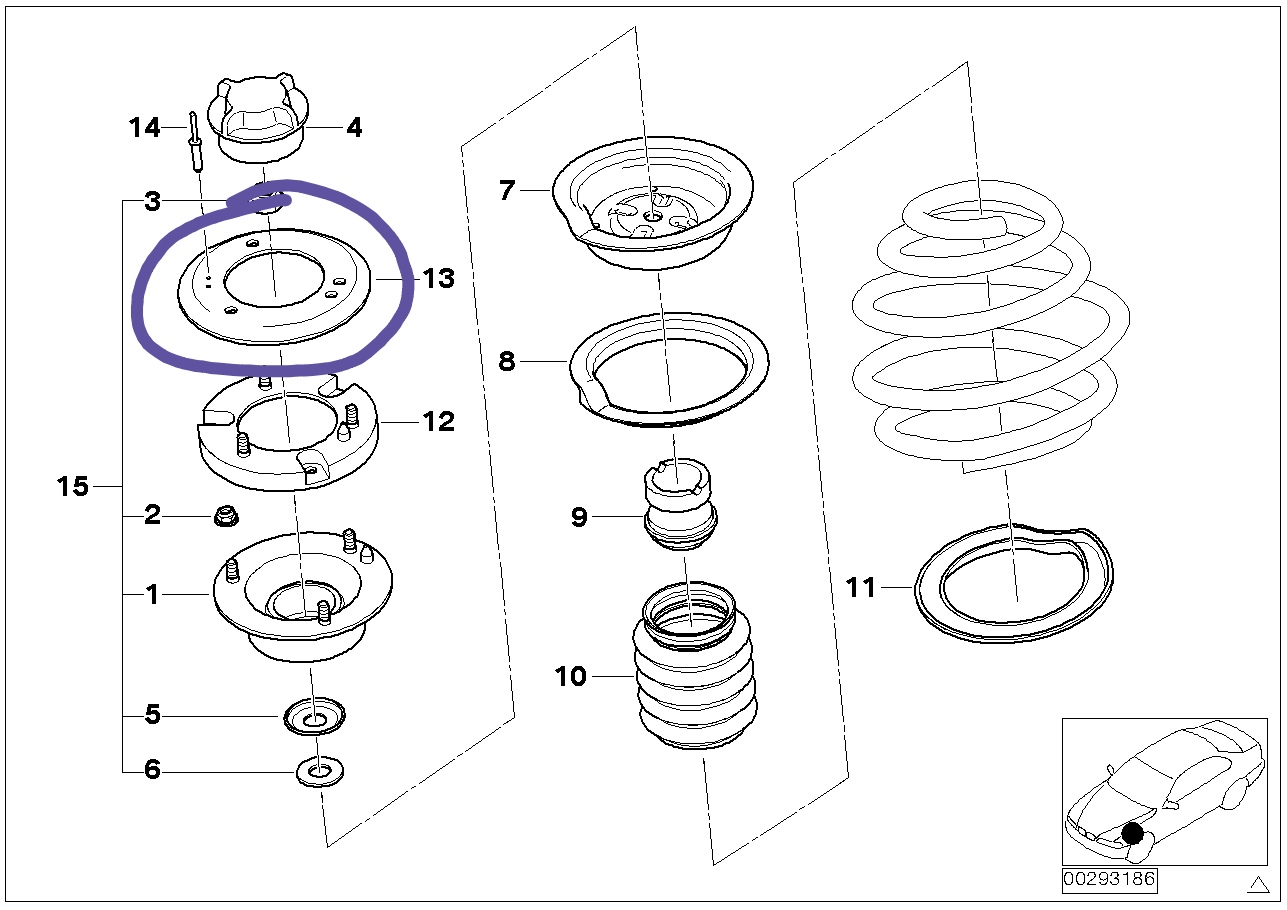 14
4
3
13
12
15
2
1
5
6
7
8
9
10
11
00293186