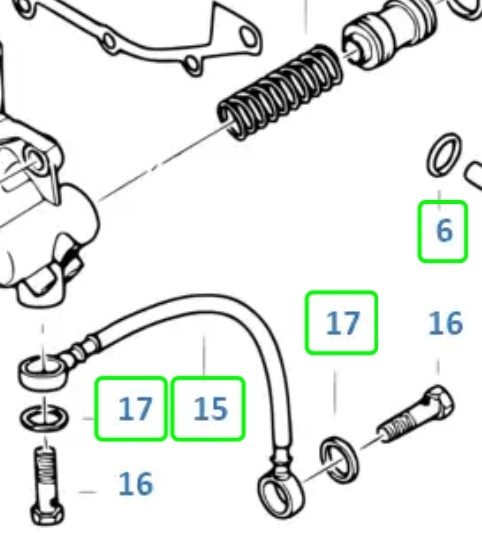 6
17
16
17
15
16