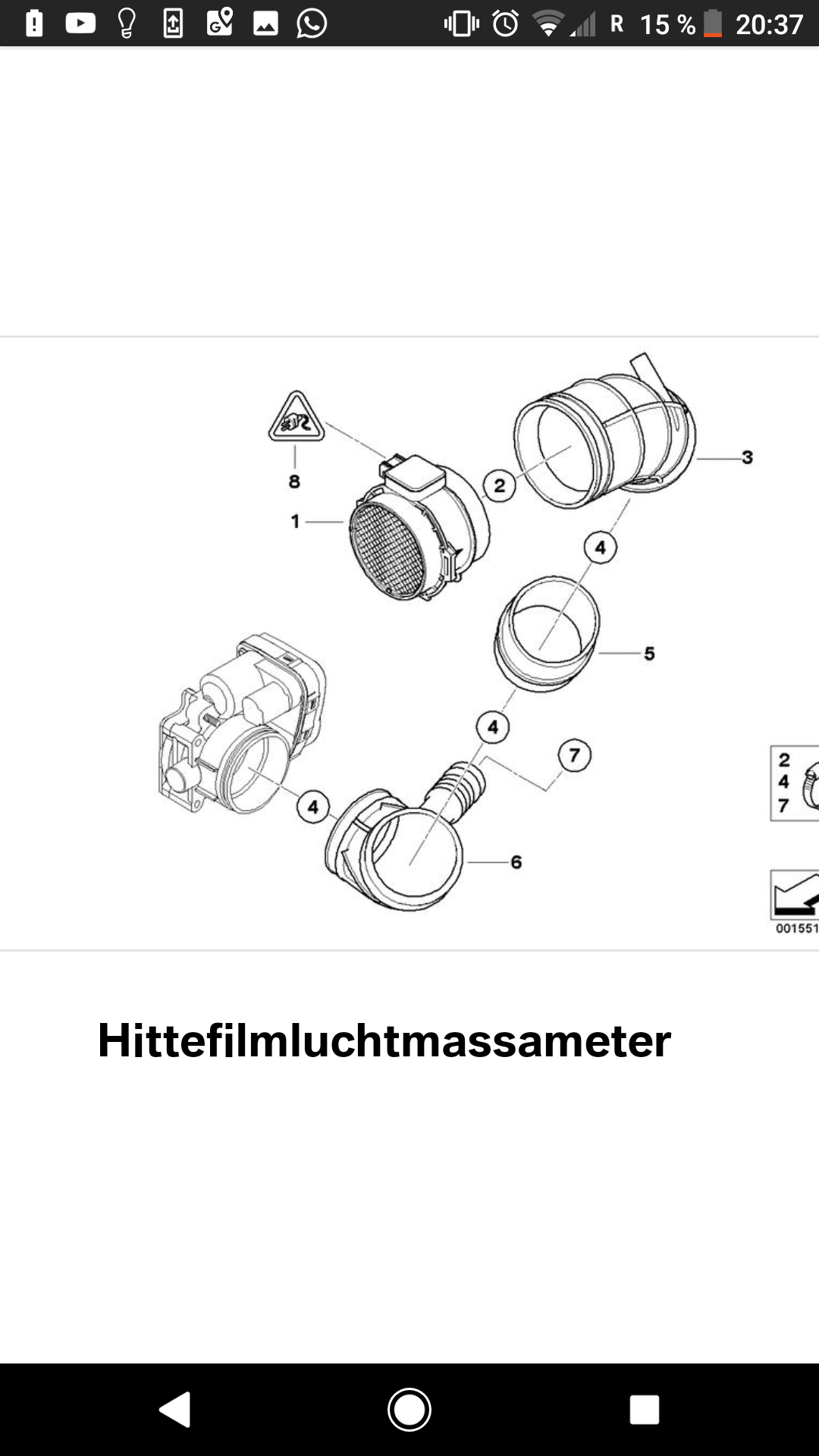 R 15 % 20:37

8
1
2
3
4
5
4
7
4
6
2
4
7
001551

Hittefilmluchtmassameter