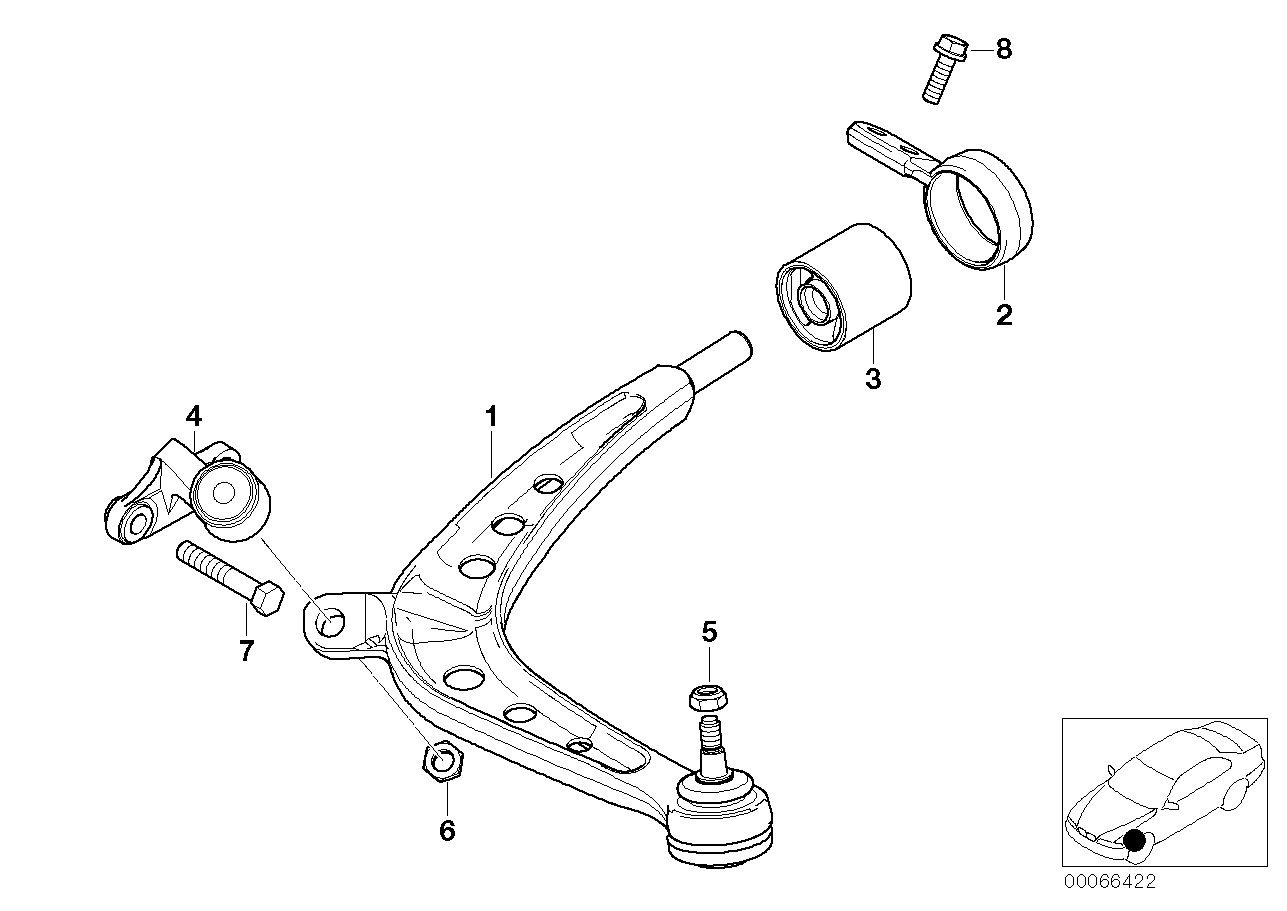 8
2
3
1
4
7
5
6
00066422