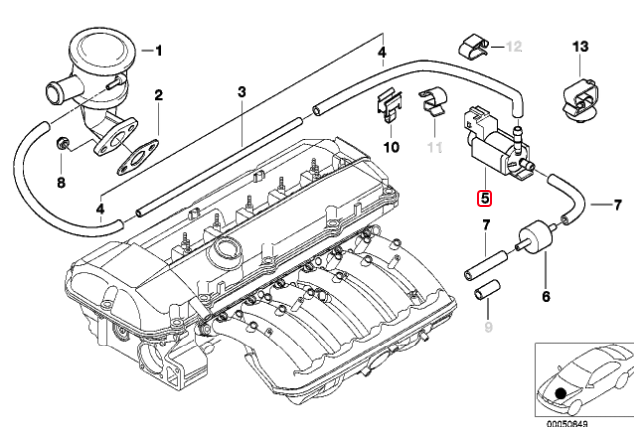 1
2
3
4
12
13
10
11
8
4
5
7
7
6
9
00050849