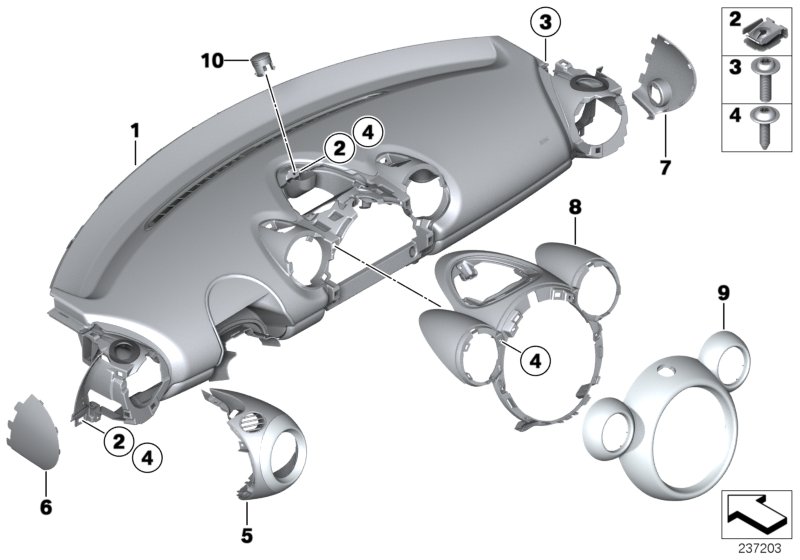 10
3
2
3
4
1
2
4
7
8
9
4
2
4
6
5
237203