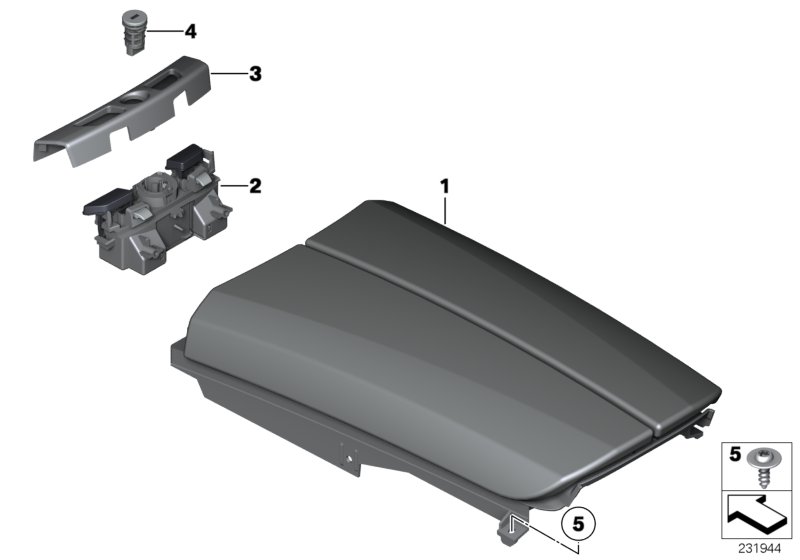 4
3
2
1
5
5
231944