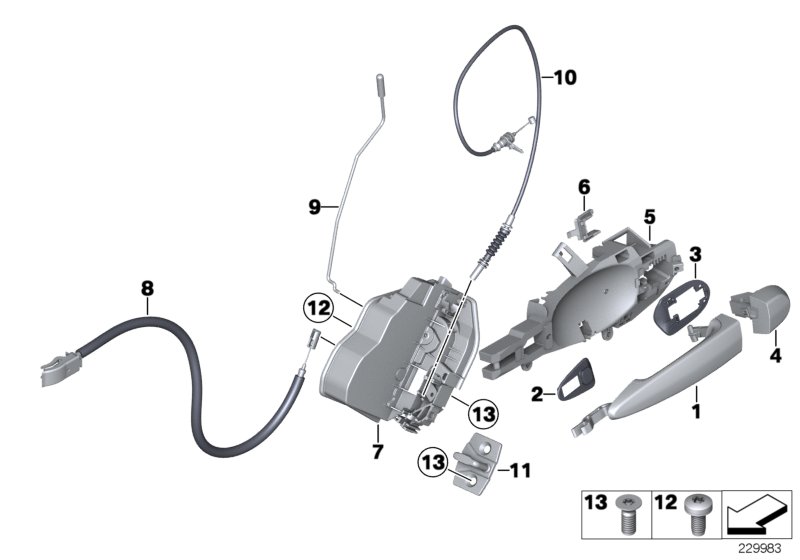 10
9
6
5
3
8
12
4
2
1
13
7
13
11
13
12
229983