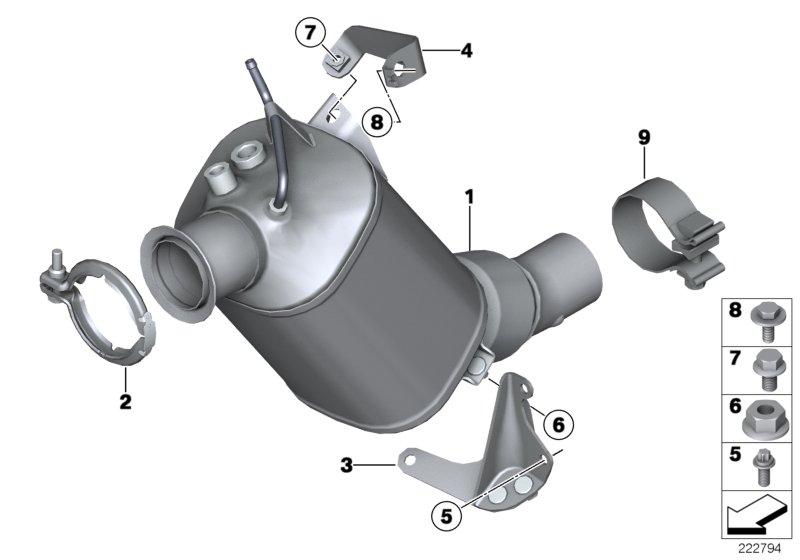 7
4
8
9
1
2
6
3
5
8
7
6
5
222794