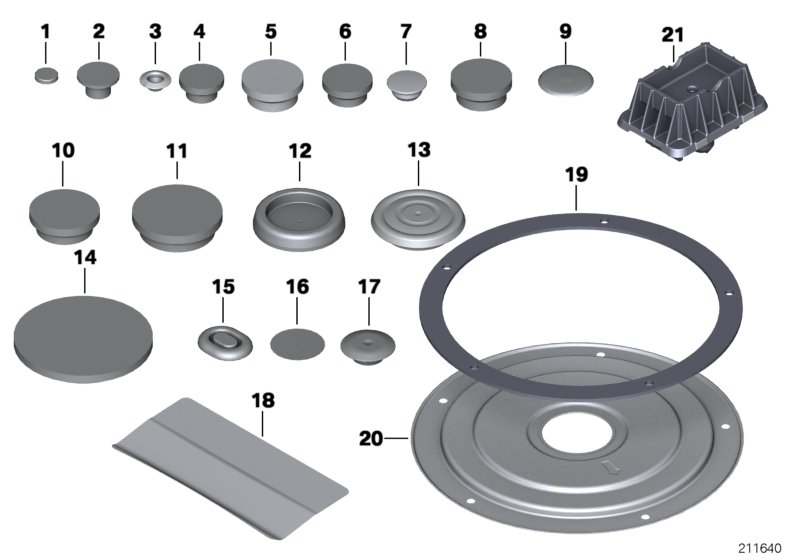 1
2
3
4
5
6
7
8
9
21
10
11
12
13
19
14
15
16
17
18
20
211640