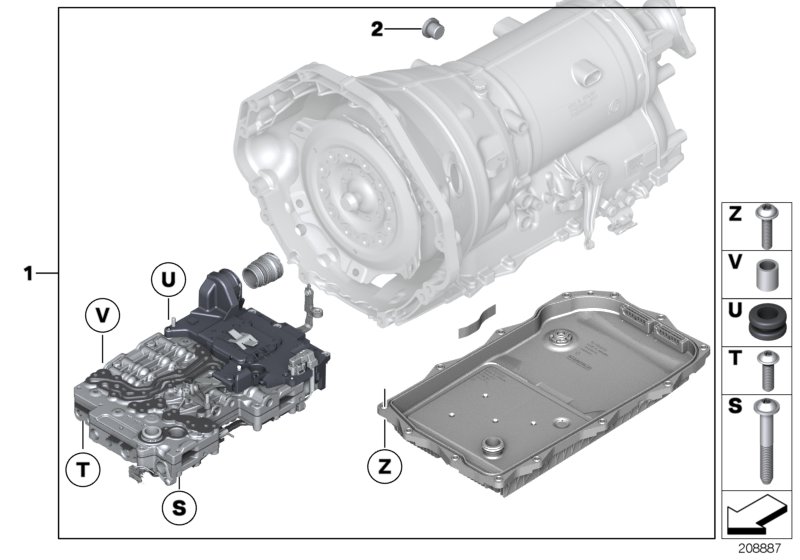 2
1
U
V
T
S
Z
Z
V
U
T
S
208887