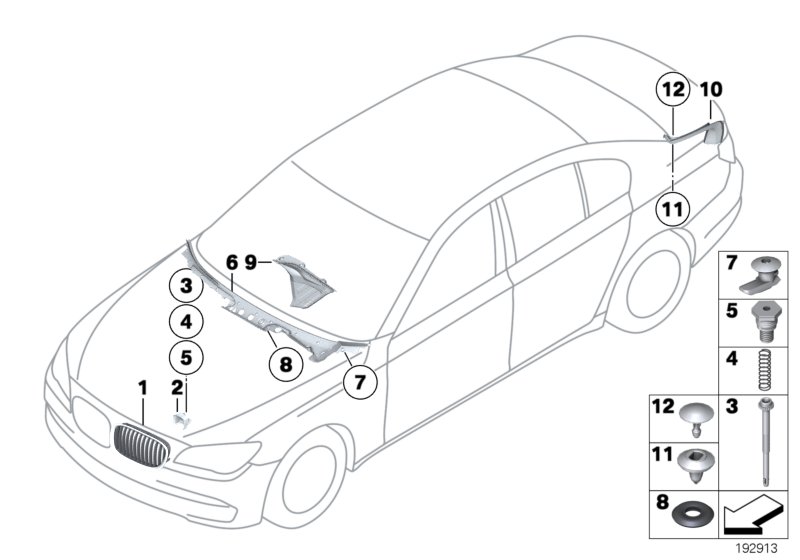 12
10
11
6
9
3
4
5
8
7
1
2
7
5
4
12
3
11
8
192913