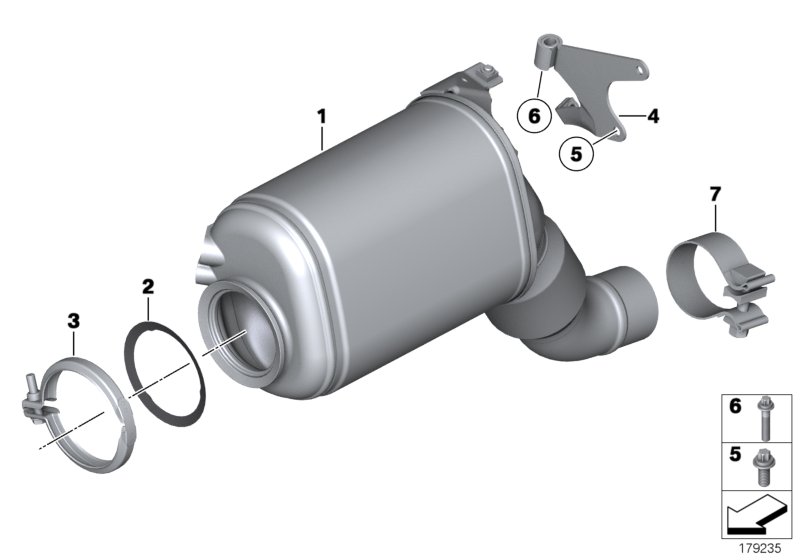 1
6
4
5
7
2
3
6
5
179235