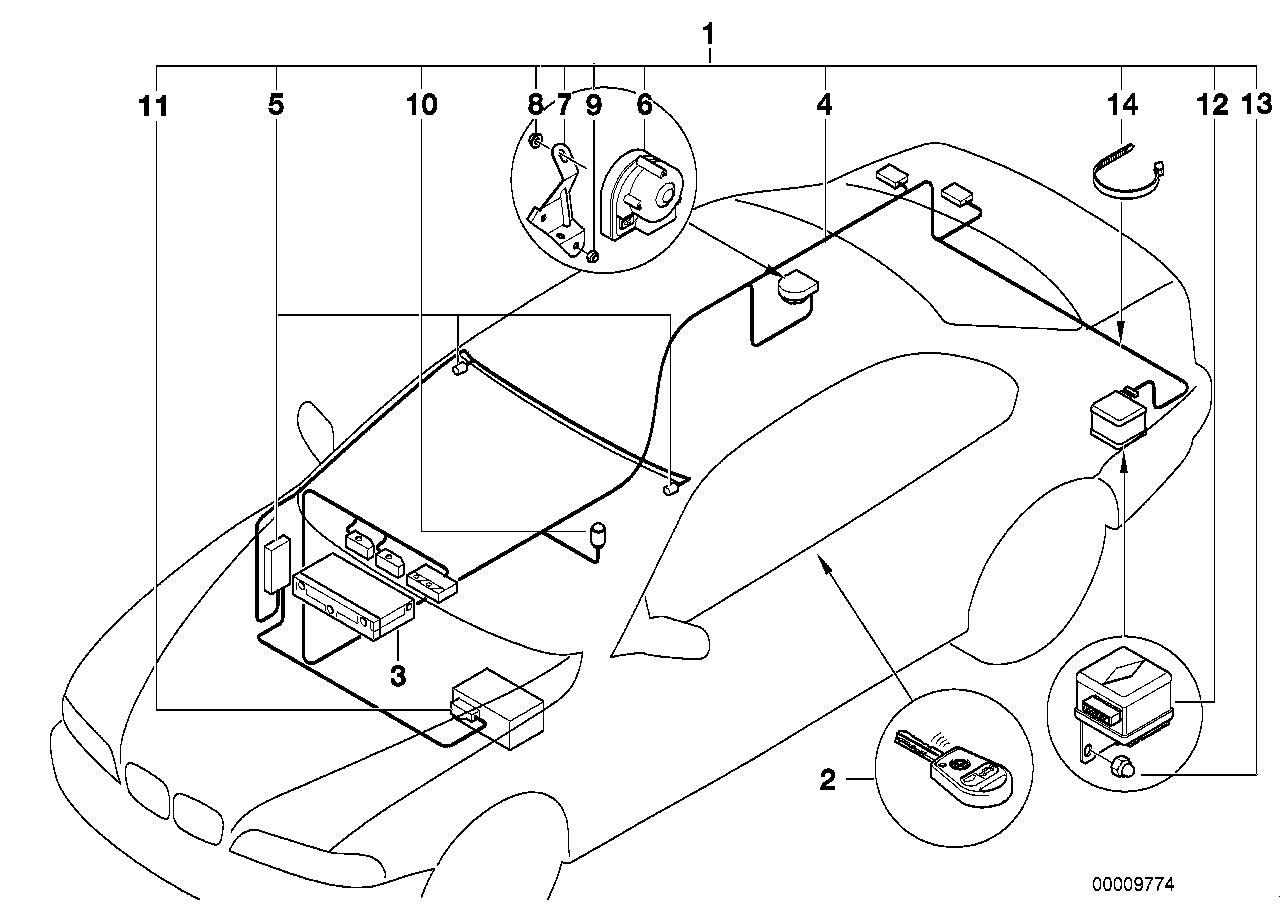 1
11
5
10
8
7
9
6
4
14
12
13
3
2
00009774