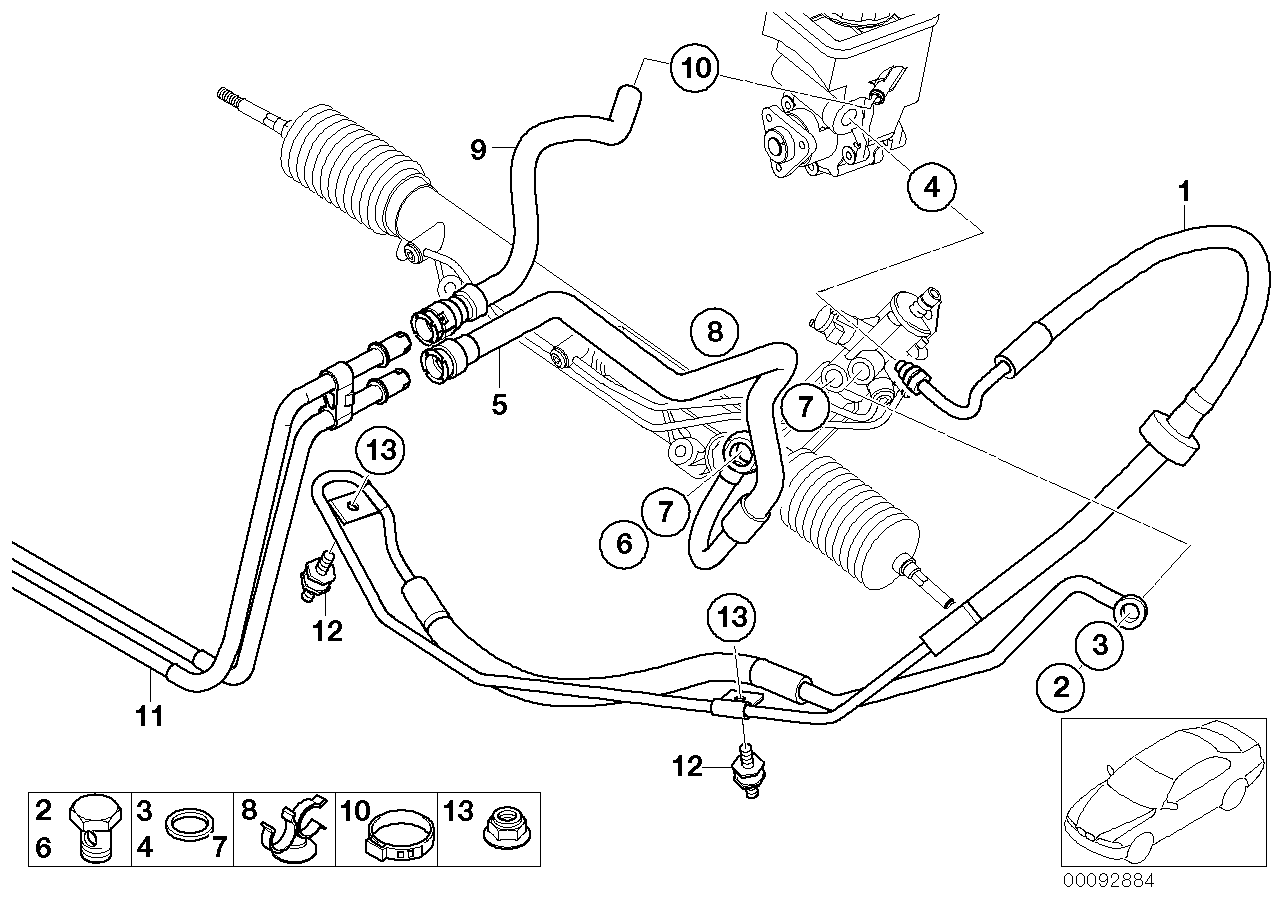 10
9
4
1
8
5
7
13
7
6
12
13
3
2
11
12
2
6
3
4
7
8
10
13
00092884