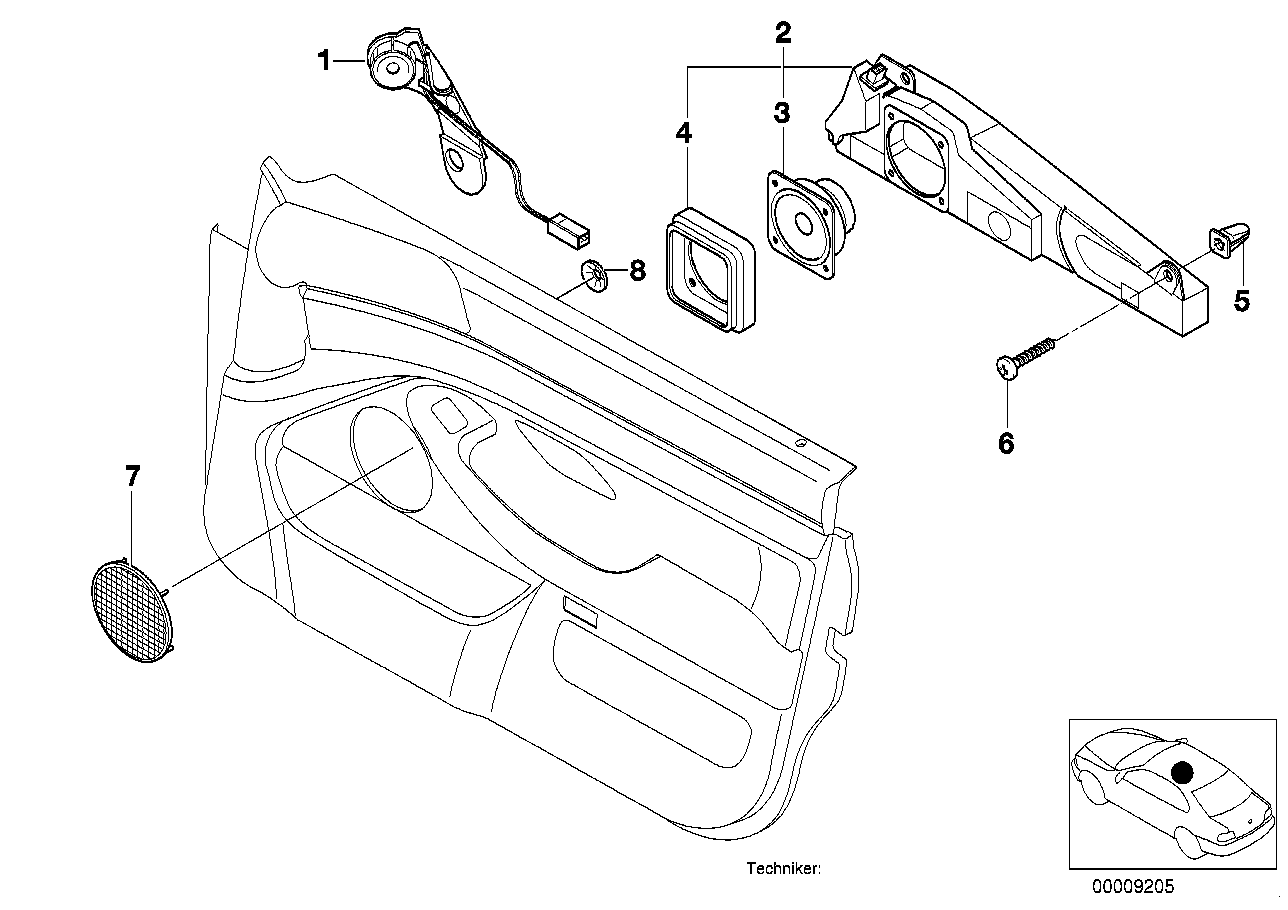 1
2
4
3
8
5
6
7
Techniker:
00009205