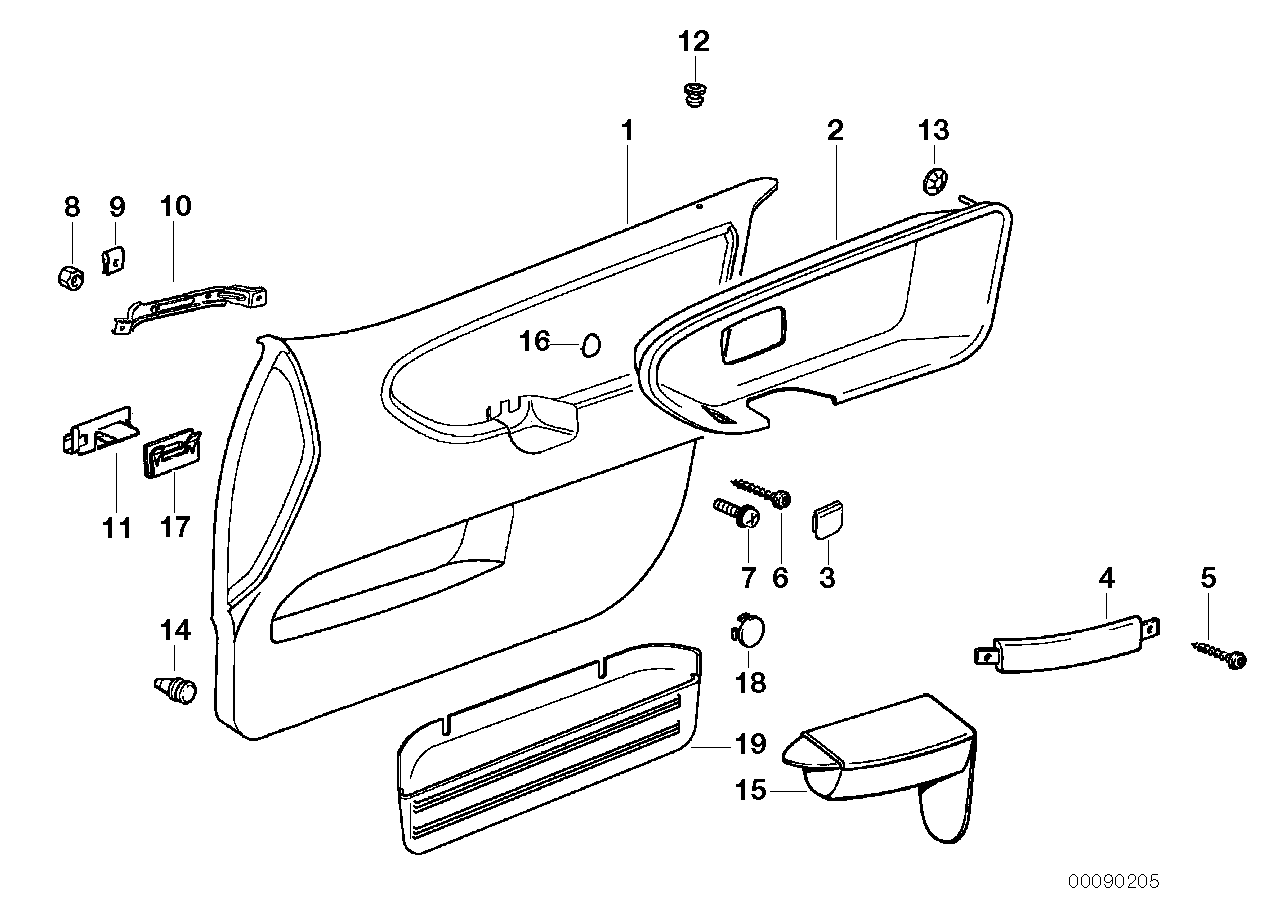 12
1
2
13
8
9
10
16
11
17
7
6
3
4
5
14
18
19
15
00090205