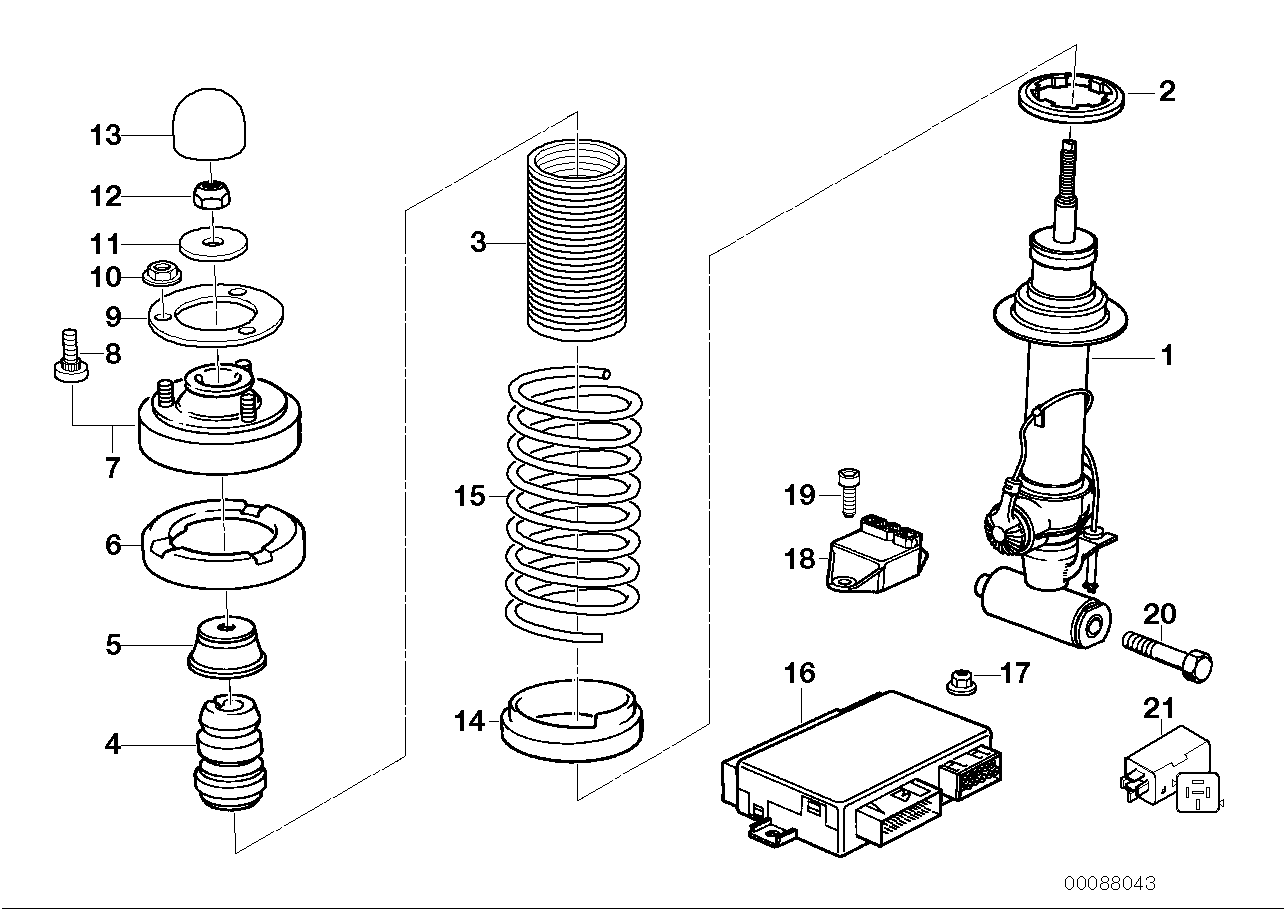 13
12
11
10
9
8
7
6
5
4
3
15
14
2
1
19
18
20
16
17
21
00088043