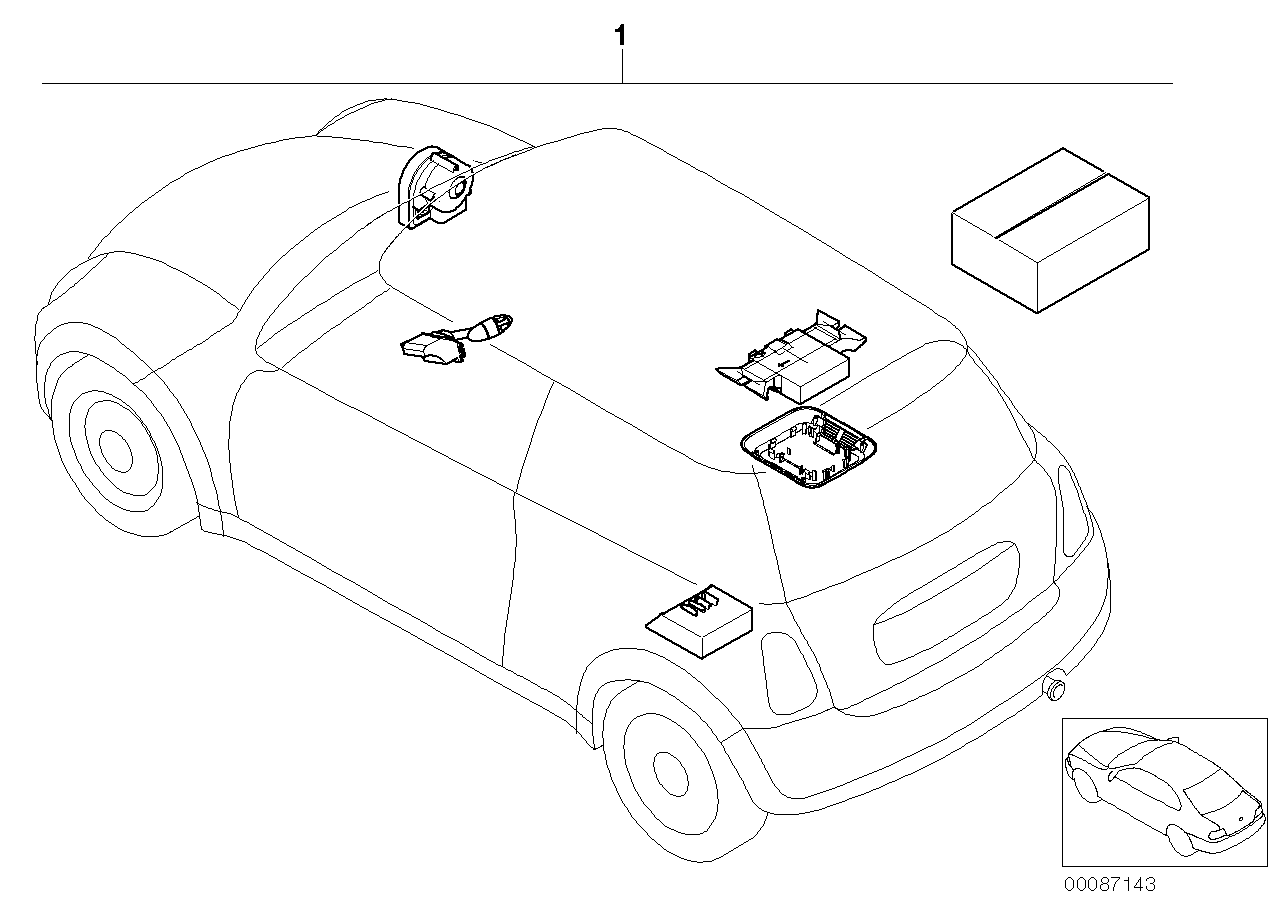 1

00087143