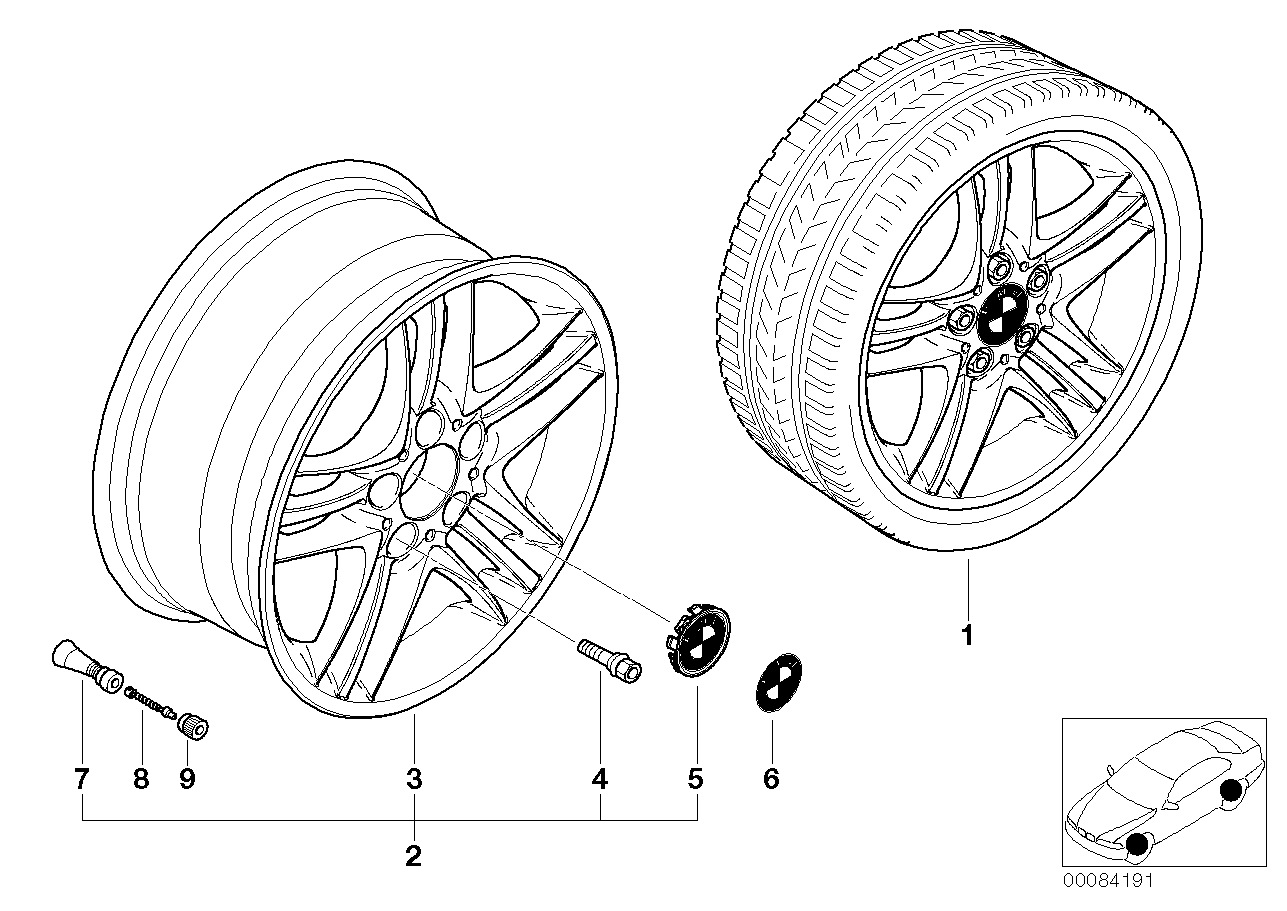 1

7 8 9 3 4 5 6

2

00084191