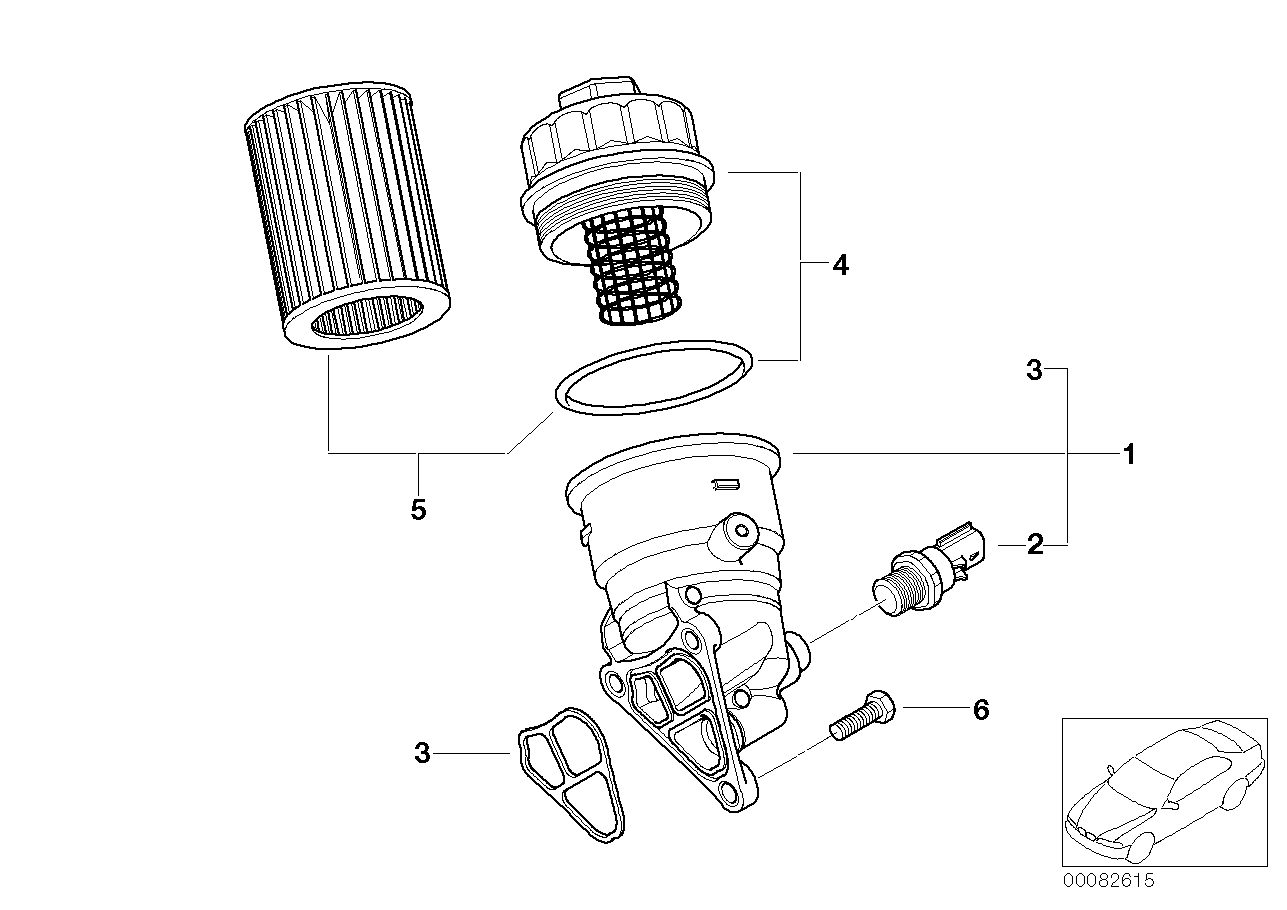 4
3
1
5
2
6
3
00082615