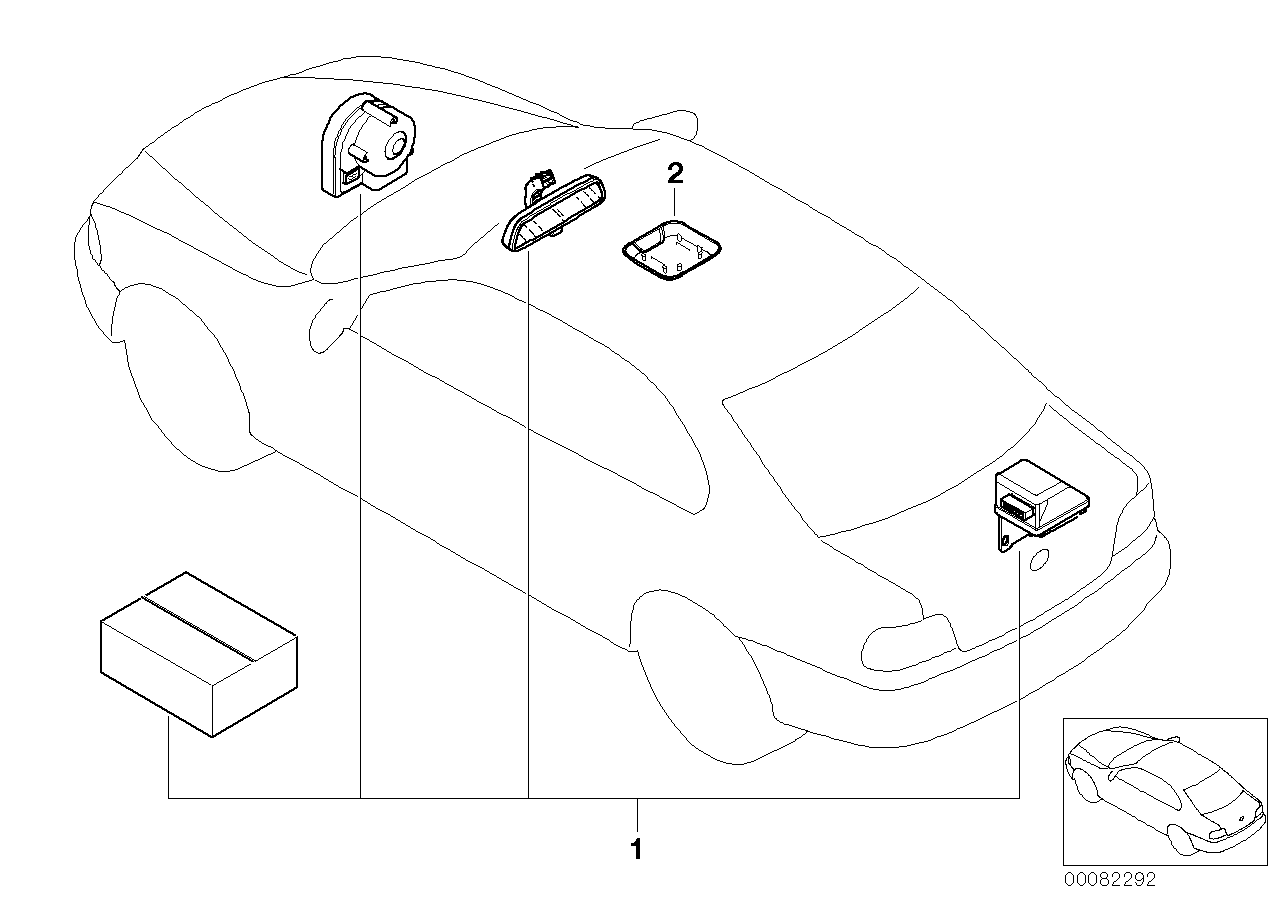 2

1

00082292