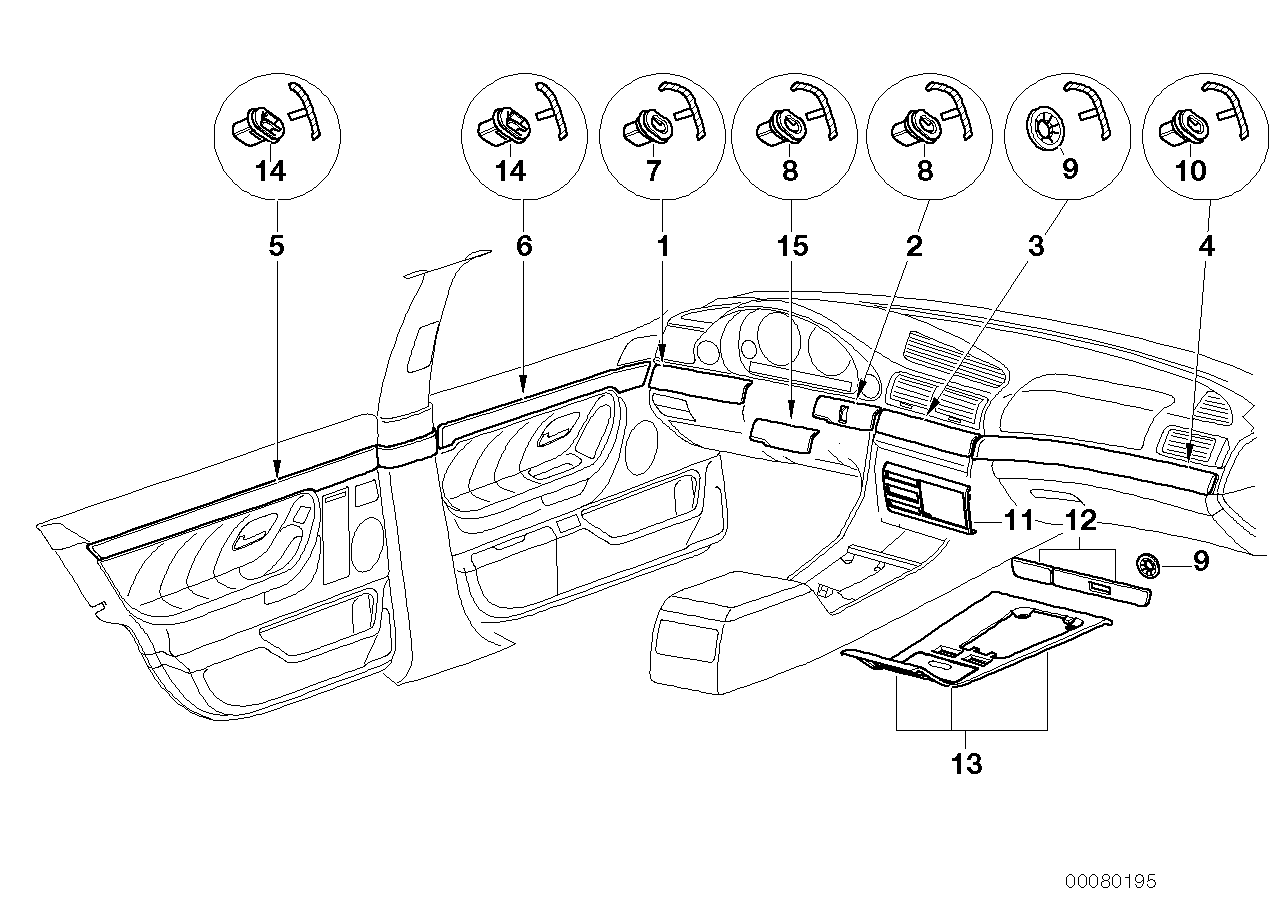 14
14
7
8
8
9
10
5
6
1
15
2
3
4
11
12
9
13
00080195