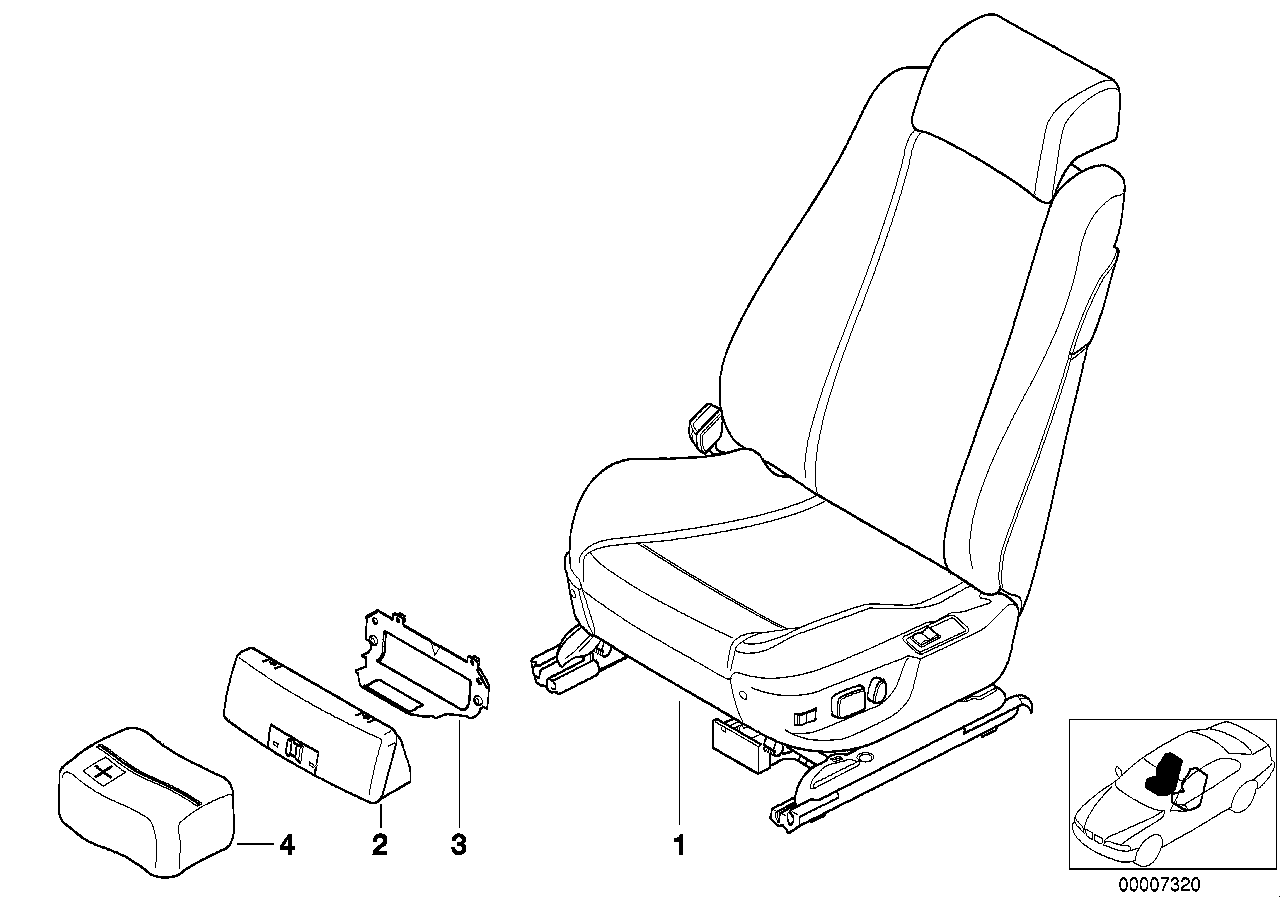 4
2
3
1
00007320