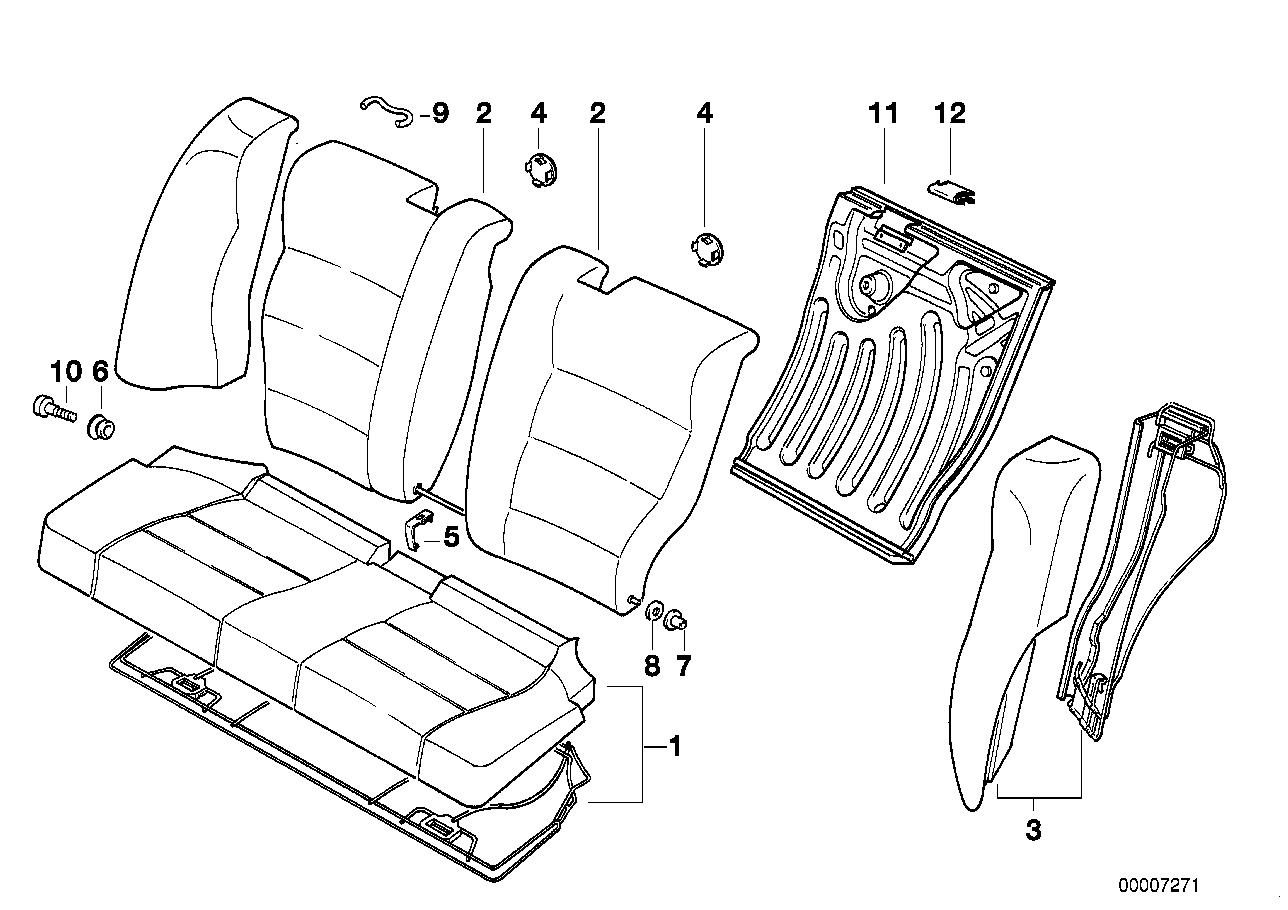 9
2
4
2
4
11
12
10
6
5
8
7
1
3
00007271