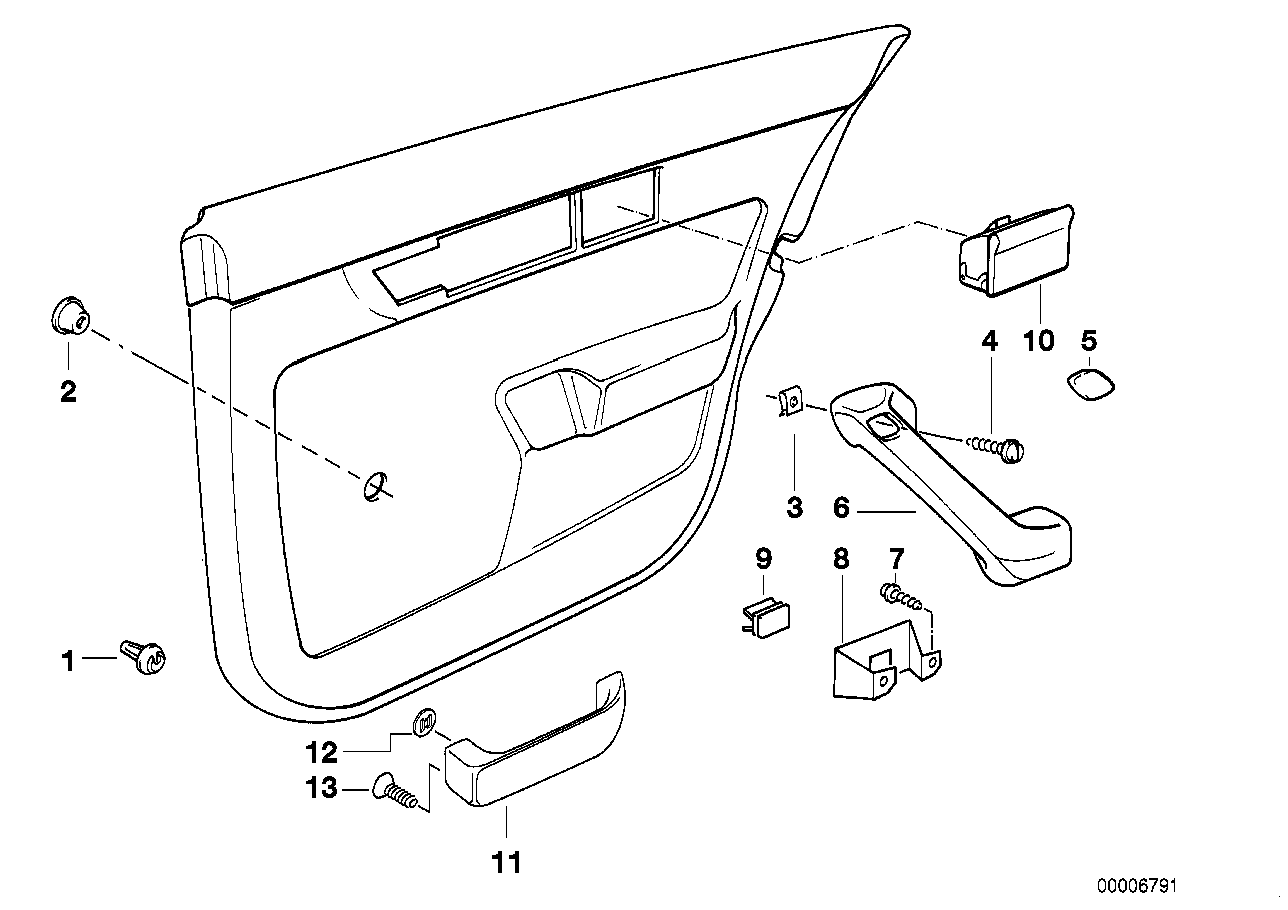 2
4
10
5
3
6
9
8
7
1
12
13
11
00006791