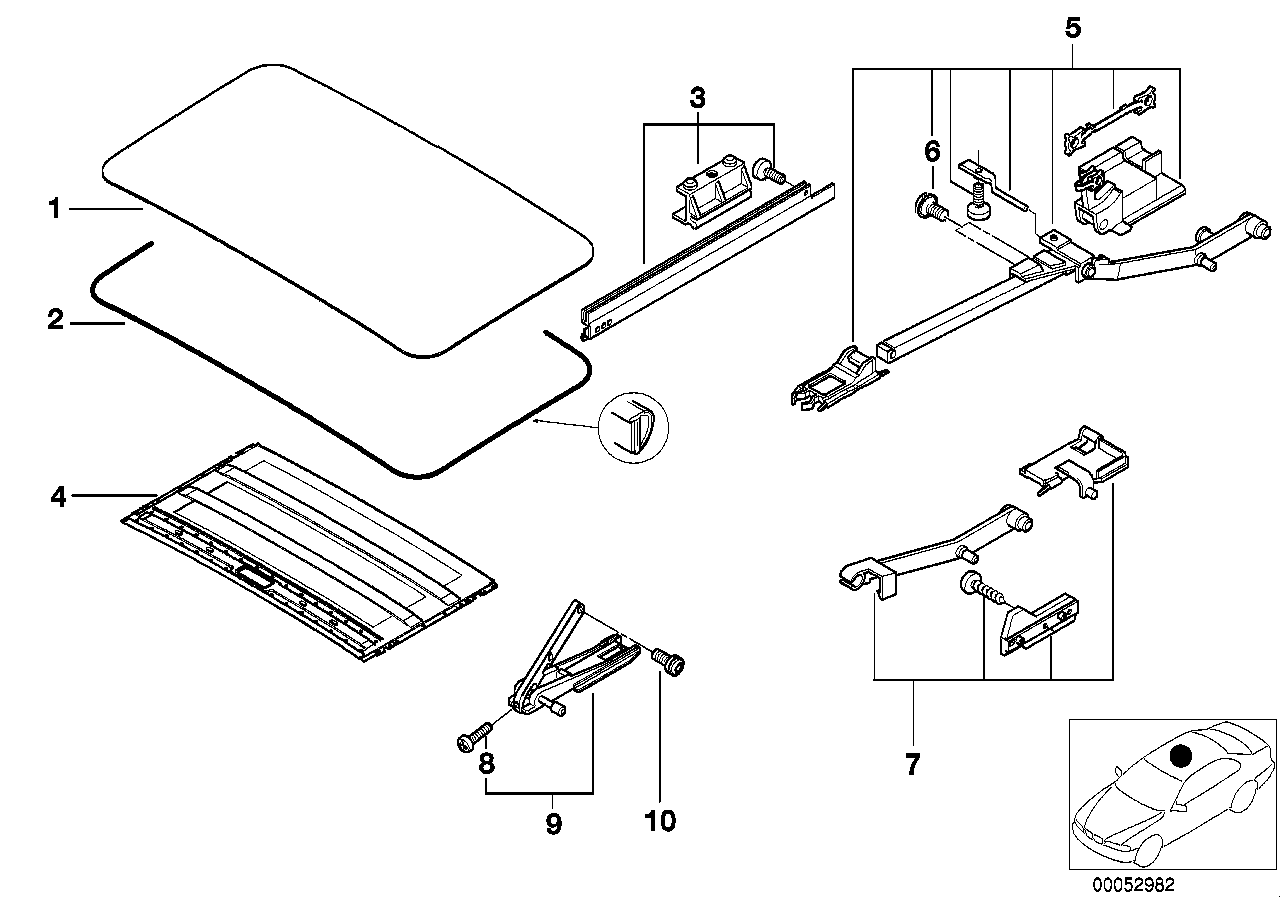 1
2
3
4
5
6
7
8
9
10
00052982