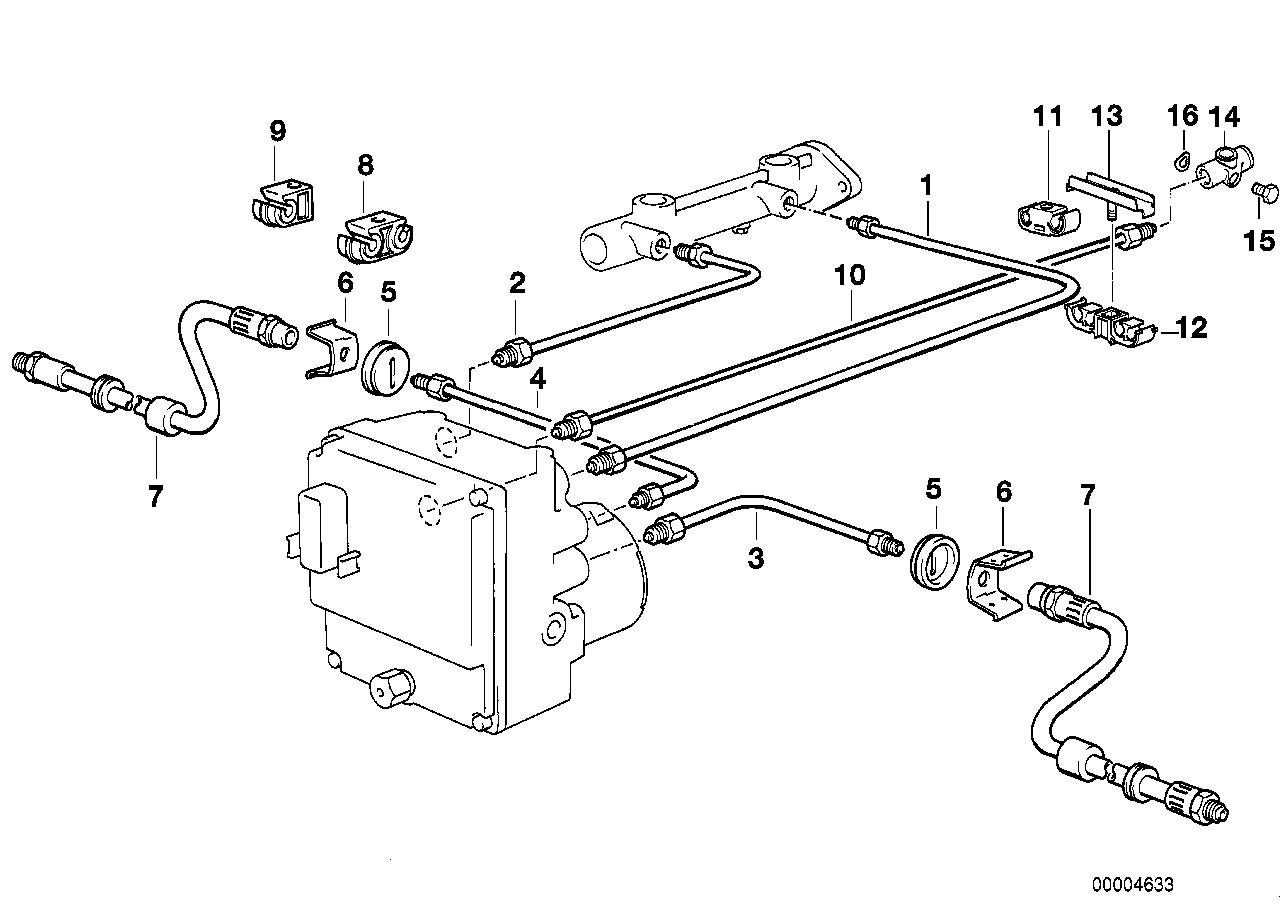 9
8
11
13
16
14
15
1
6
5
2
10
12
4
7
5
6
7
3
00004633