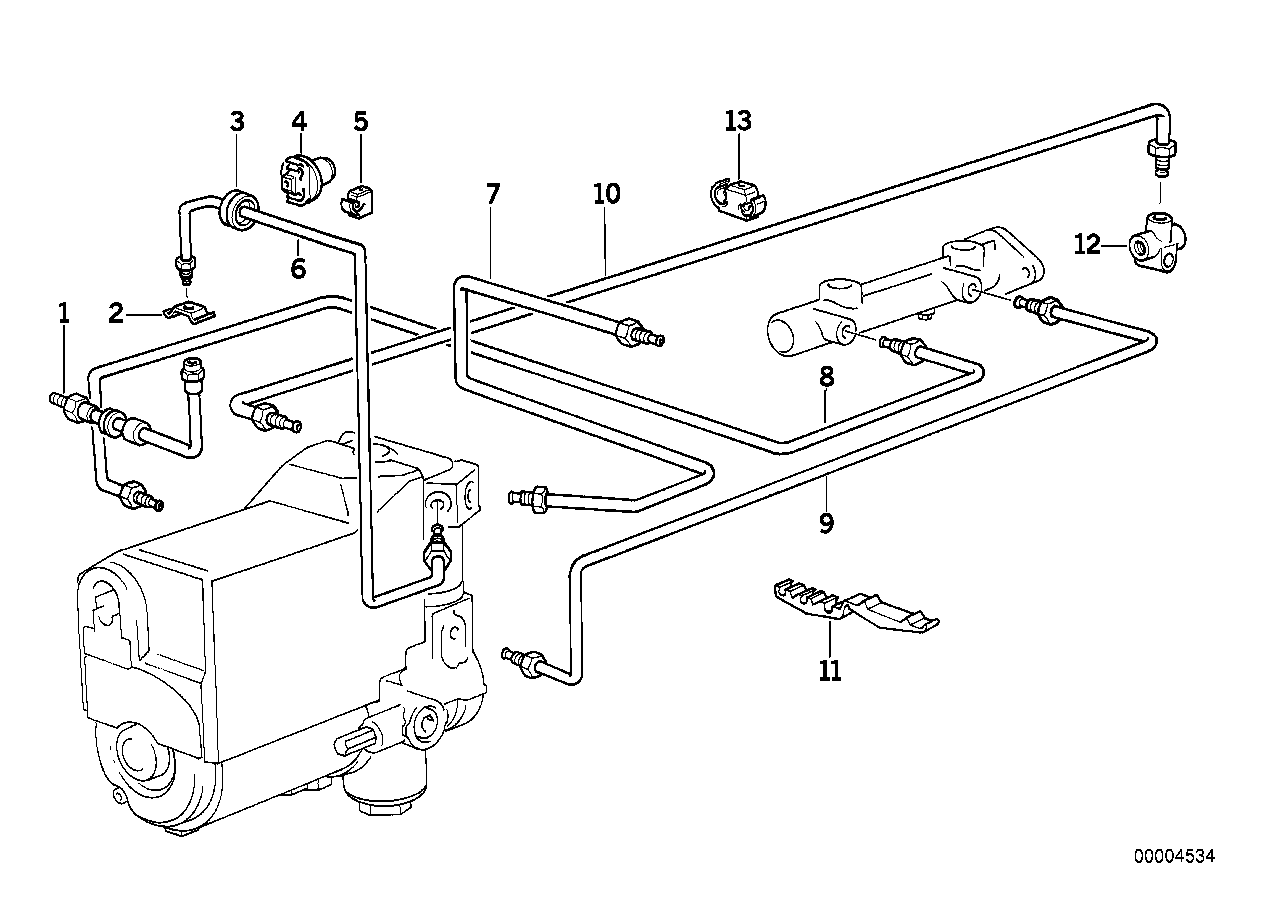 3
4
5
13
7
10
6
12
1
2
8
9
11
00004534