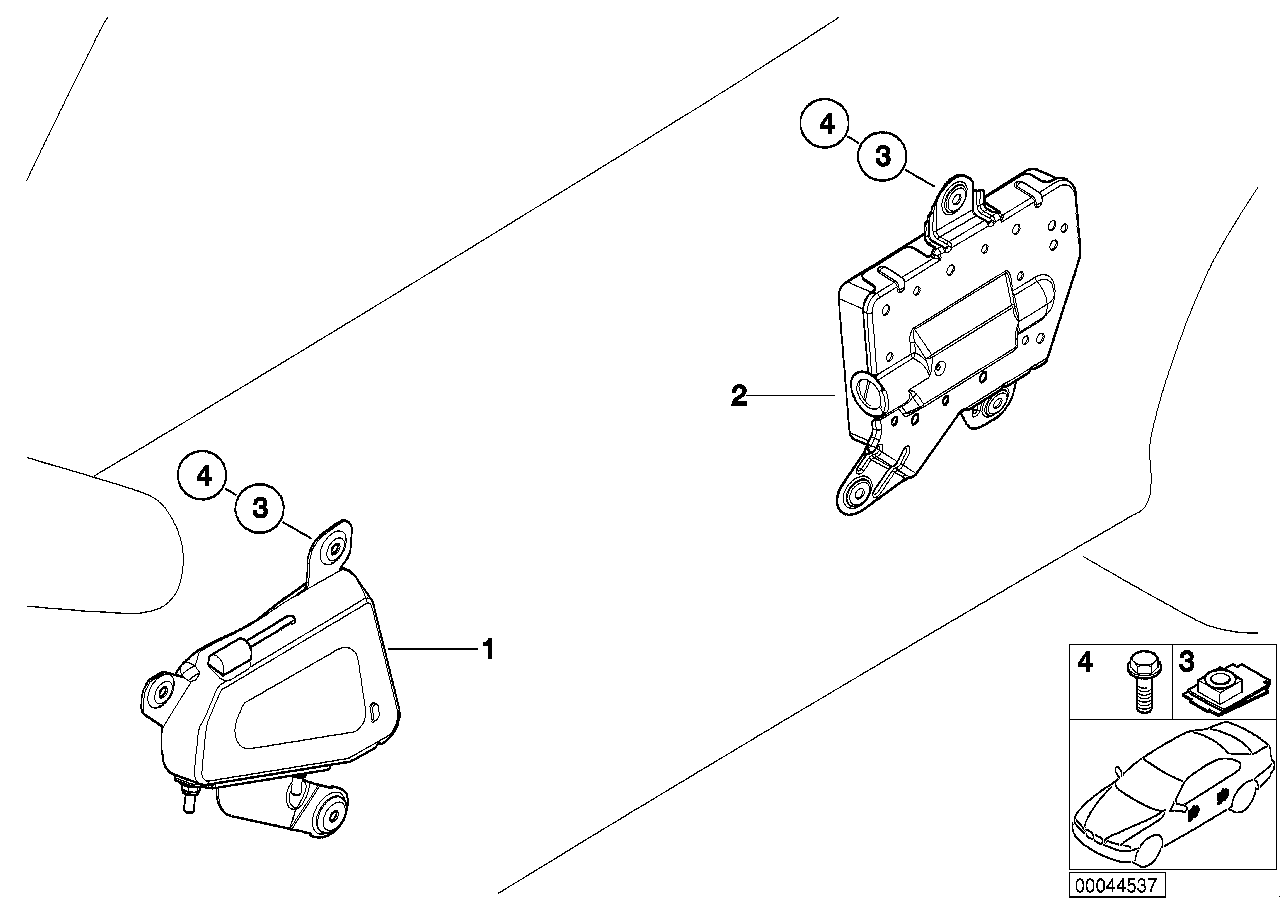 4
3
2
4
3
1
4
3
00044537