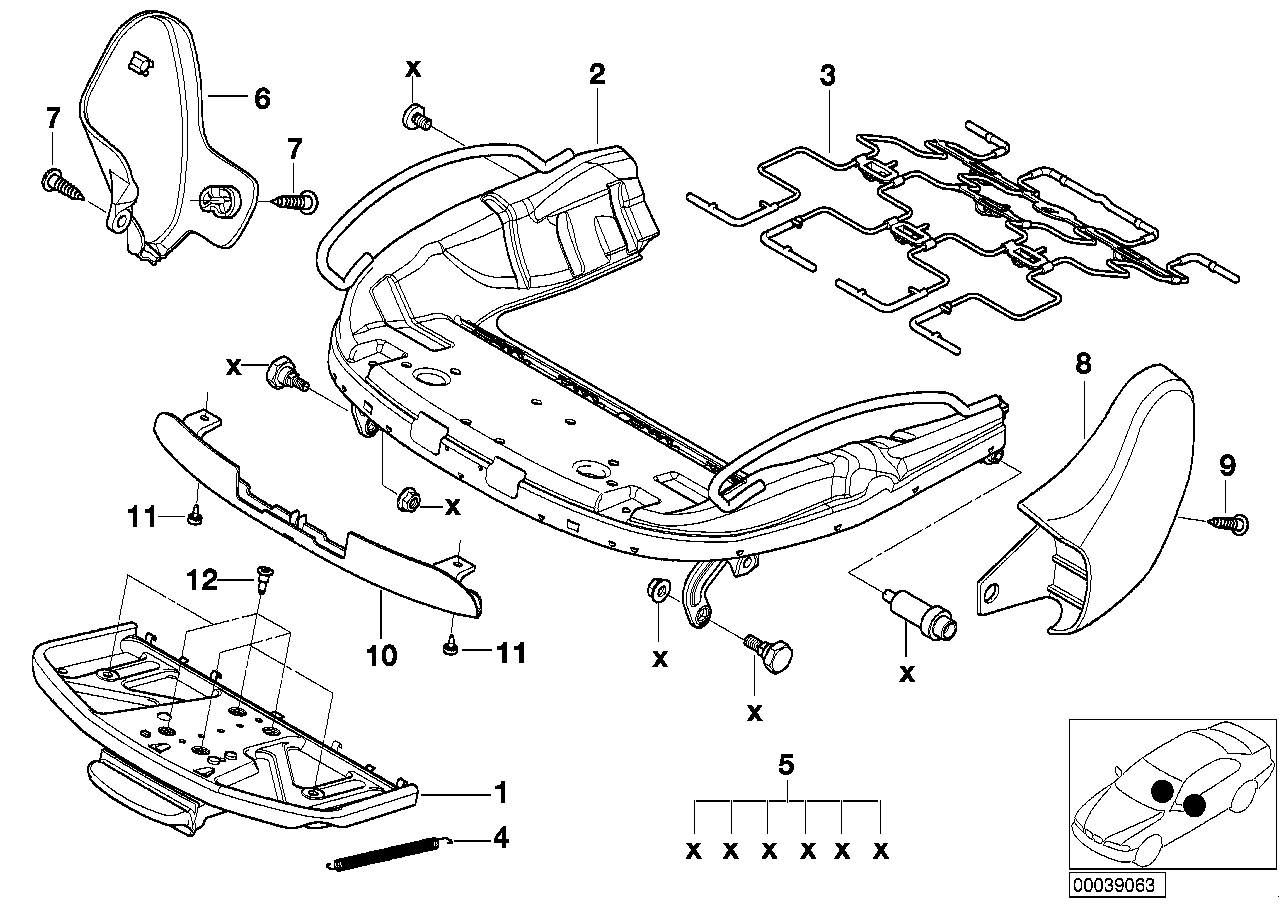 x
2
3
6
7
7
x
8
9
11
x
12
10
11
x
x
x
1
4
5
x x x x x x
00039063