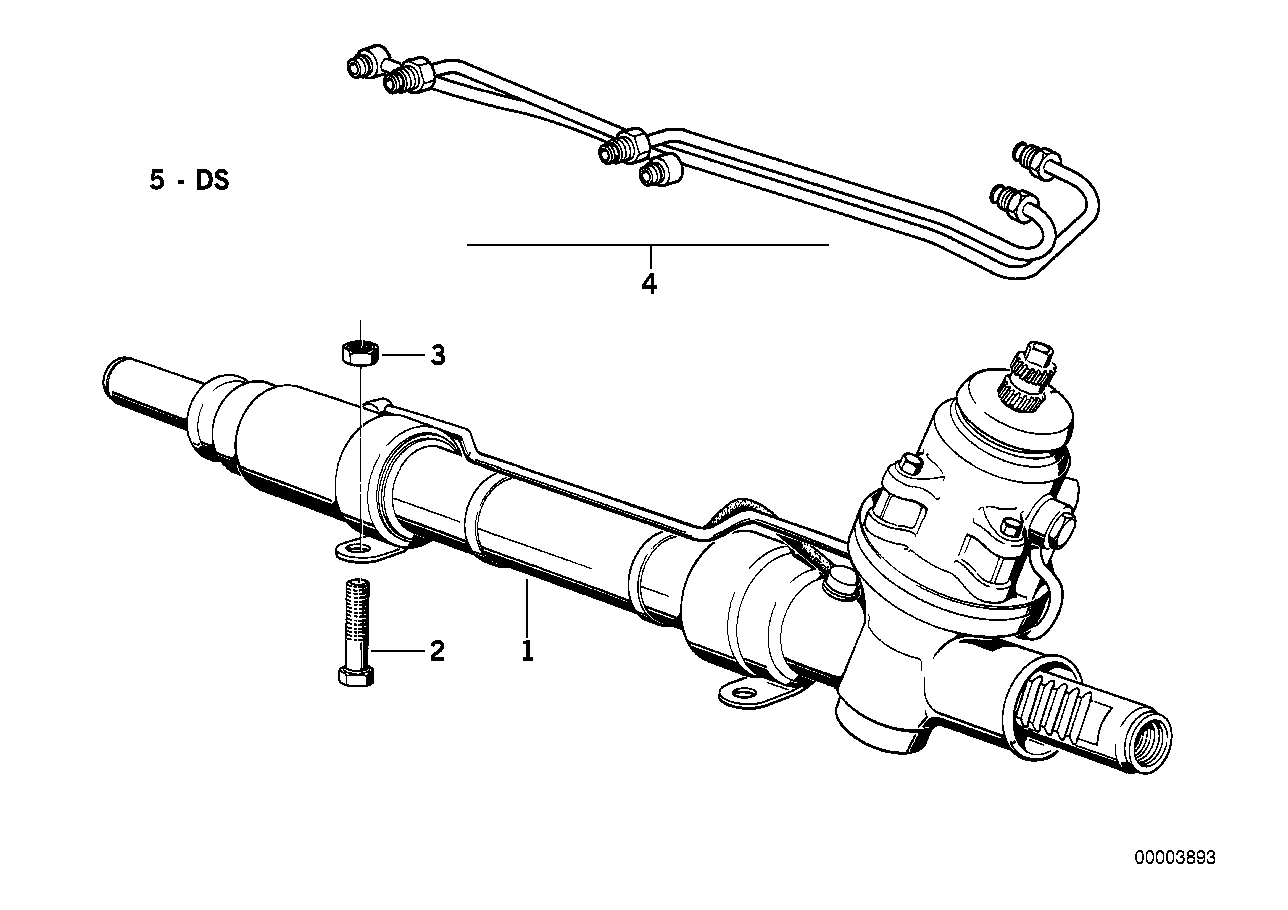 5 - DS

4

3

2

1

00003893