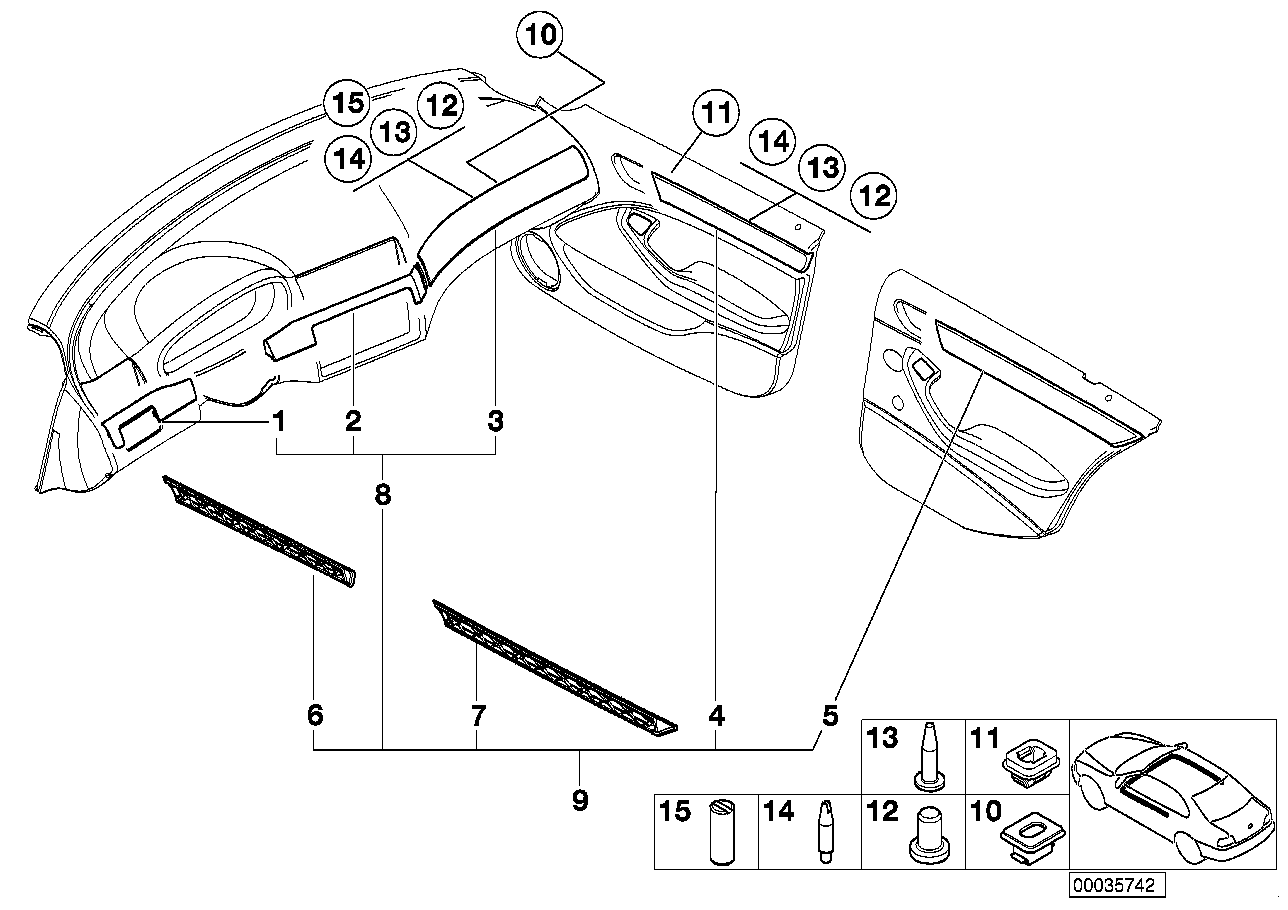 10
15
12
13
14
11
14
13
12
1
2
3
8
6
7
4
5
9
13
11
15
14
12
10
00035742