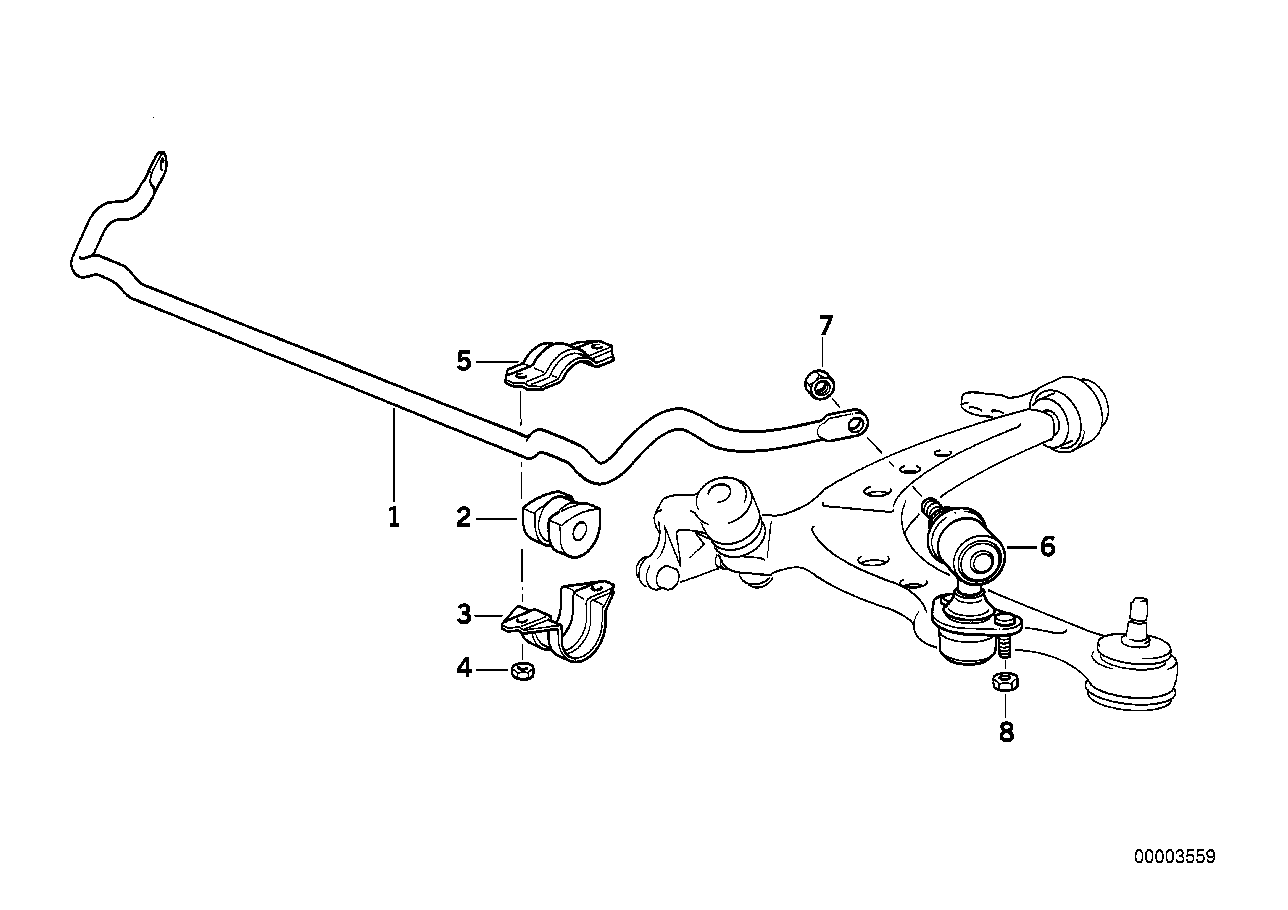 7
5
1
2
6
3
4
8
00003559