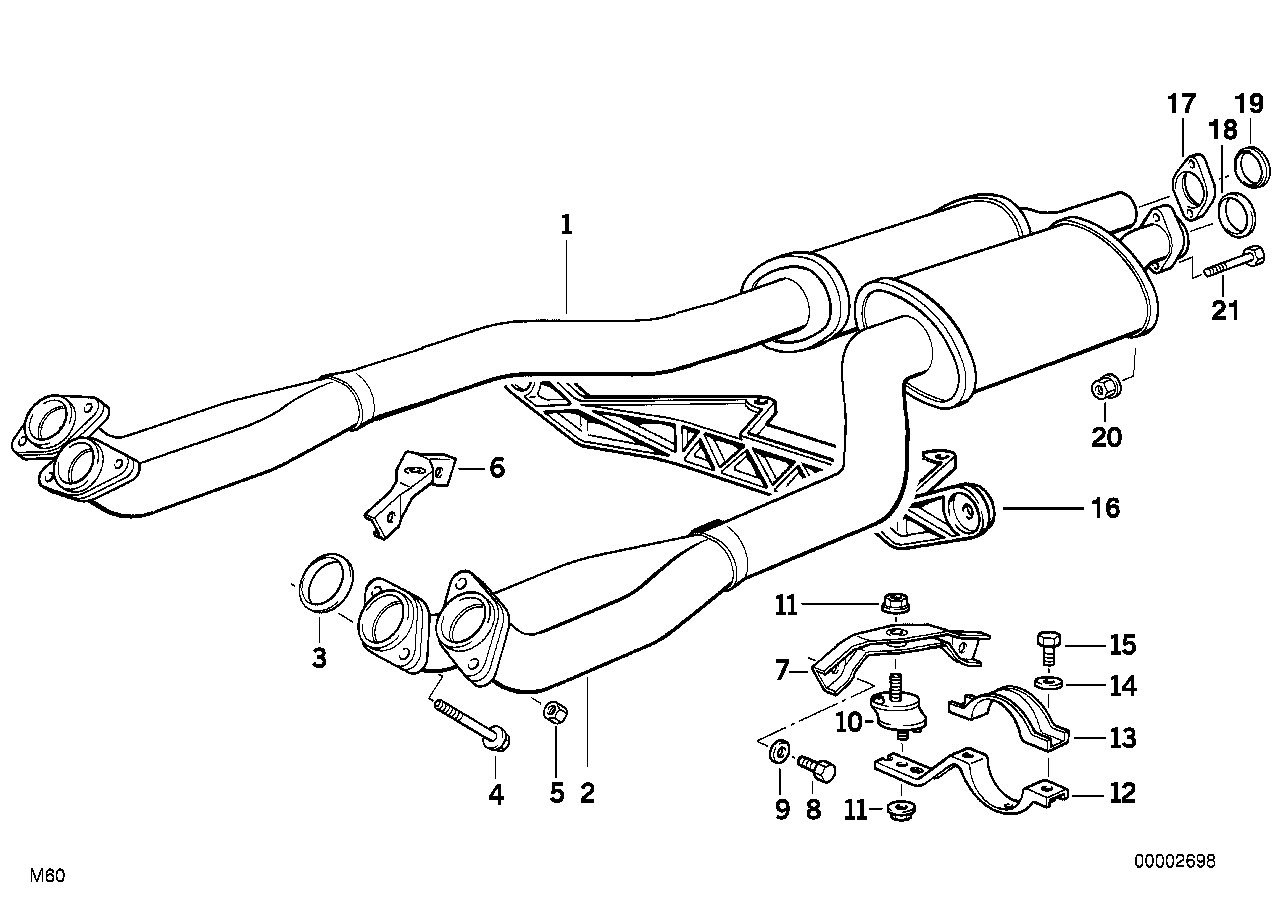 17
19
18
1
21
20
6
16
3
11
15
7
14
10
13
4
5
2
9
8
11
12
M60
00002698