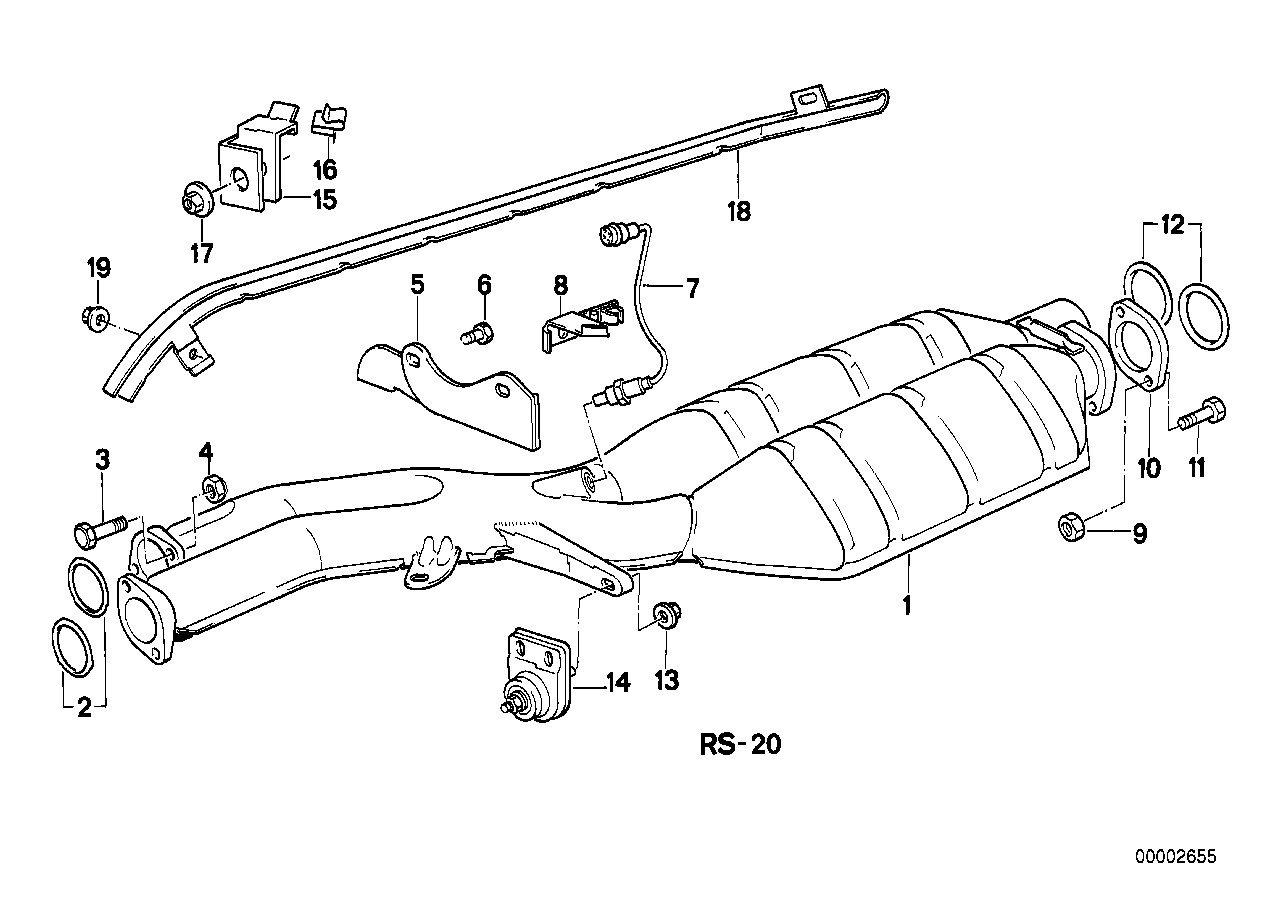 16
15
17
18
19
5
6
8
7
12
3
4
10
11
9
1
2
14
13
RS-20
00002655