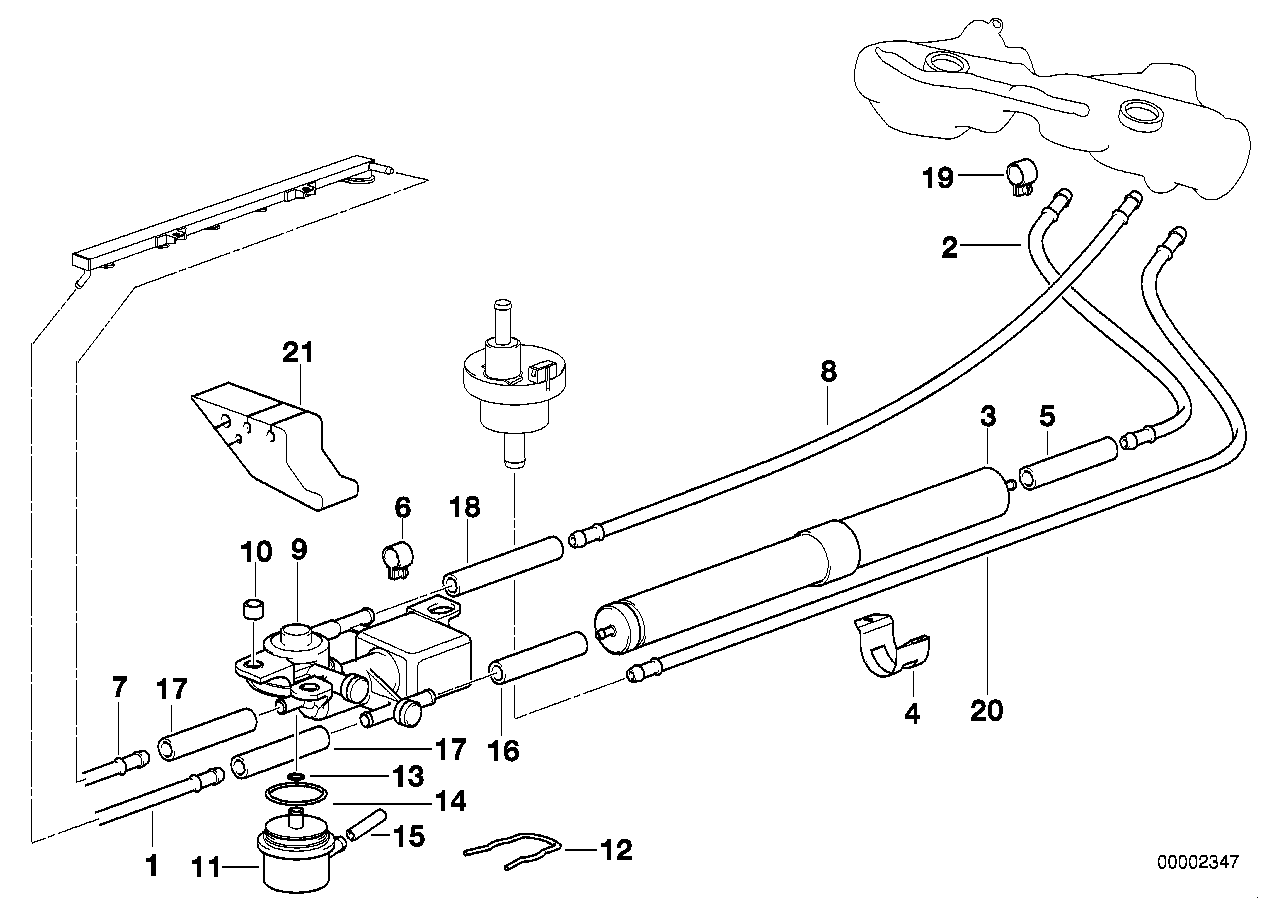 19
2
21
8
3
5
6
18
10
9
7
17
17
16
4
20
13
14
15
1
11
12
00002347