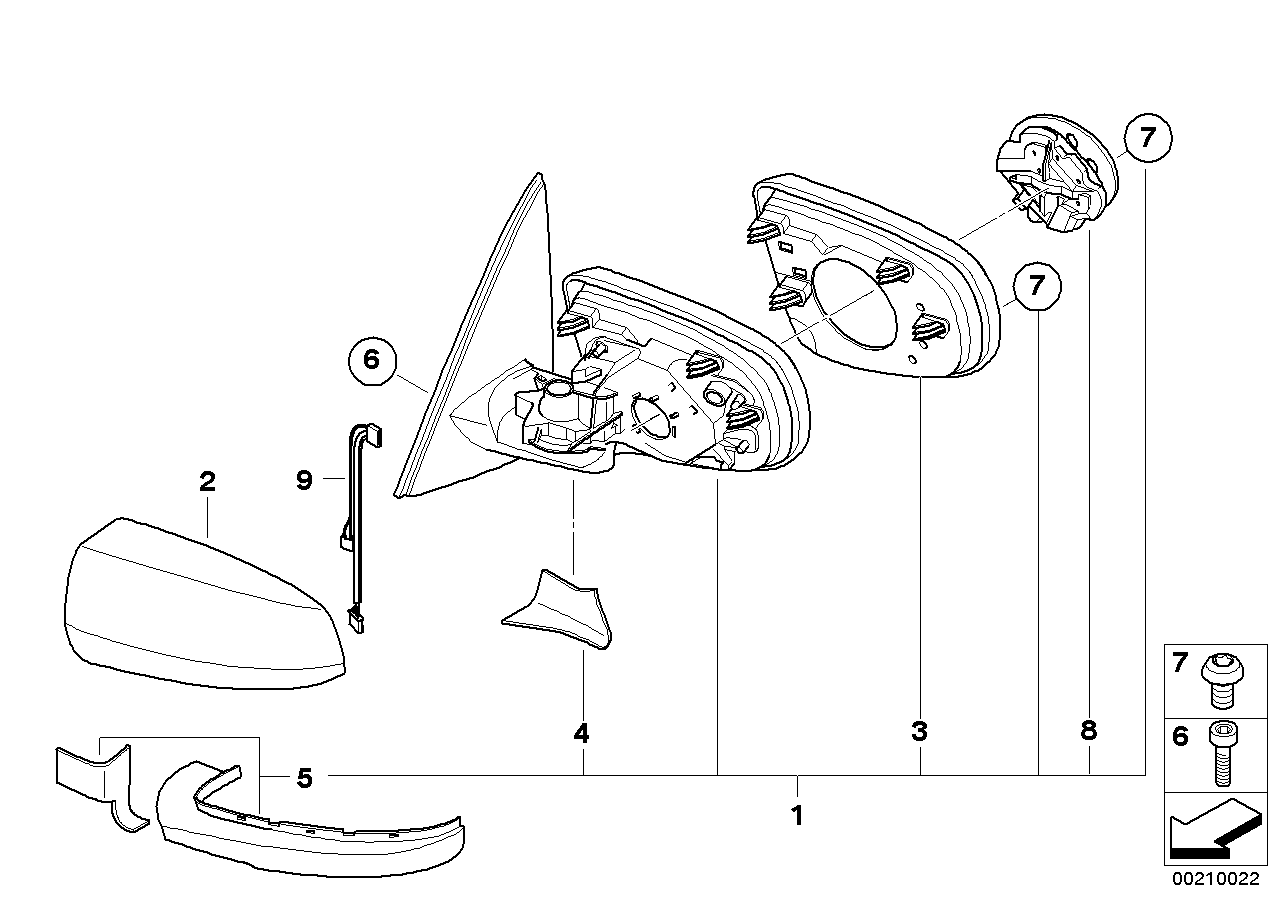 7
7
6
2
9
4
3
8
5
1
7
6
00210022