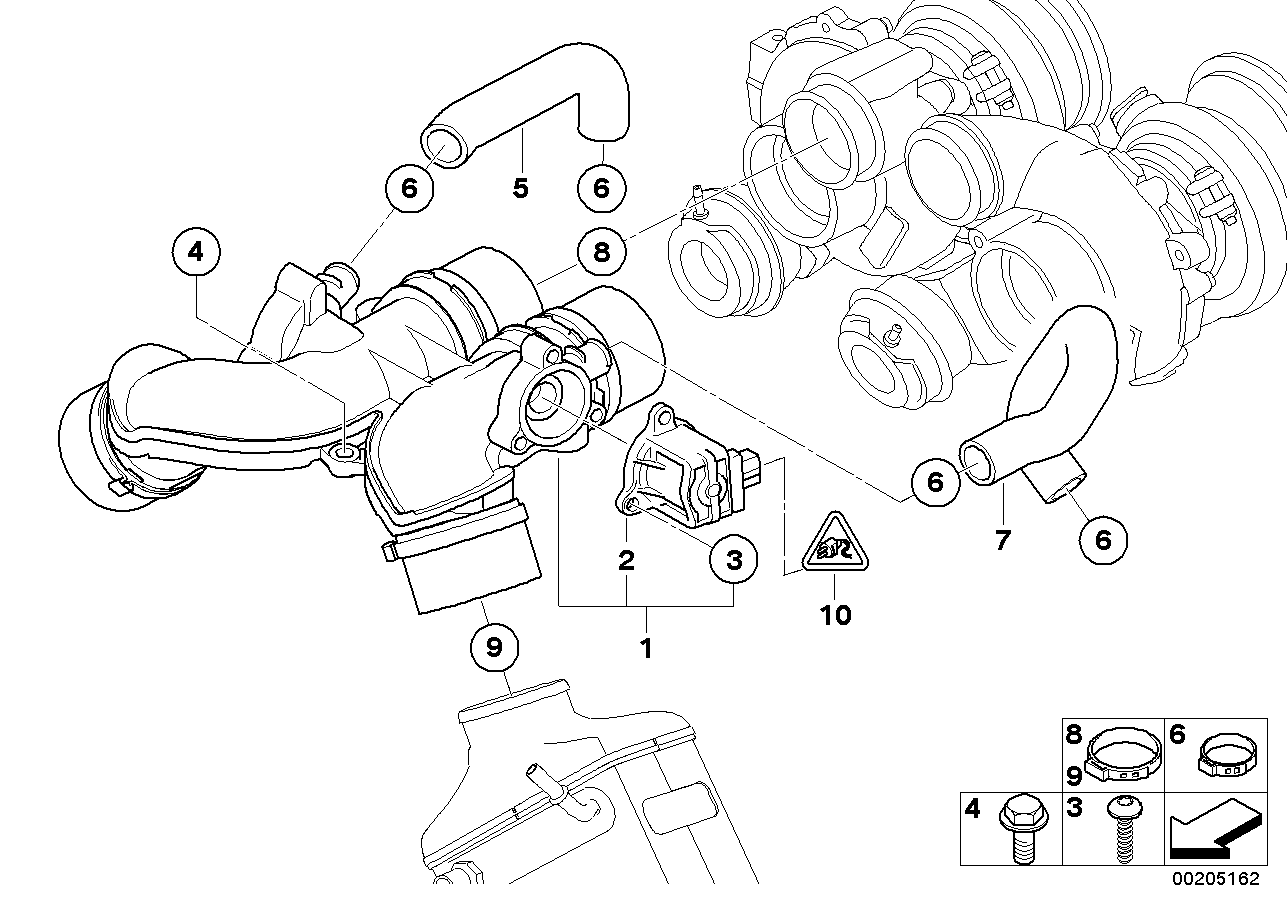 6
5
6
4
8
6
7
6
2
3
10
1
9
8
9
6
4
3
00205162