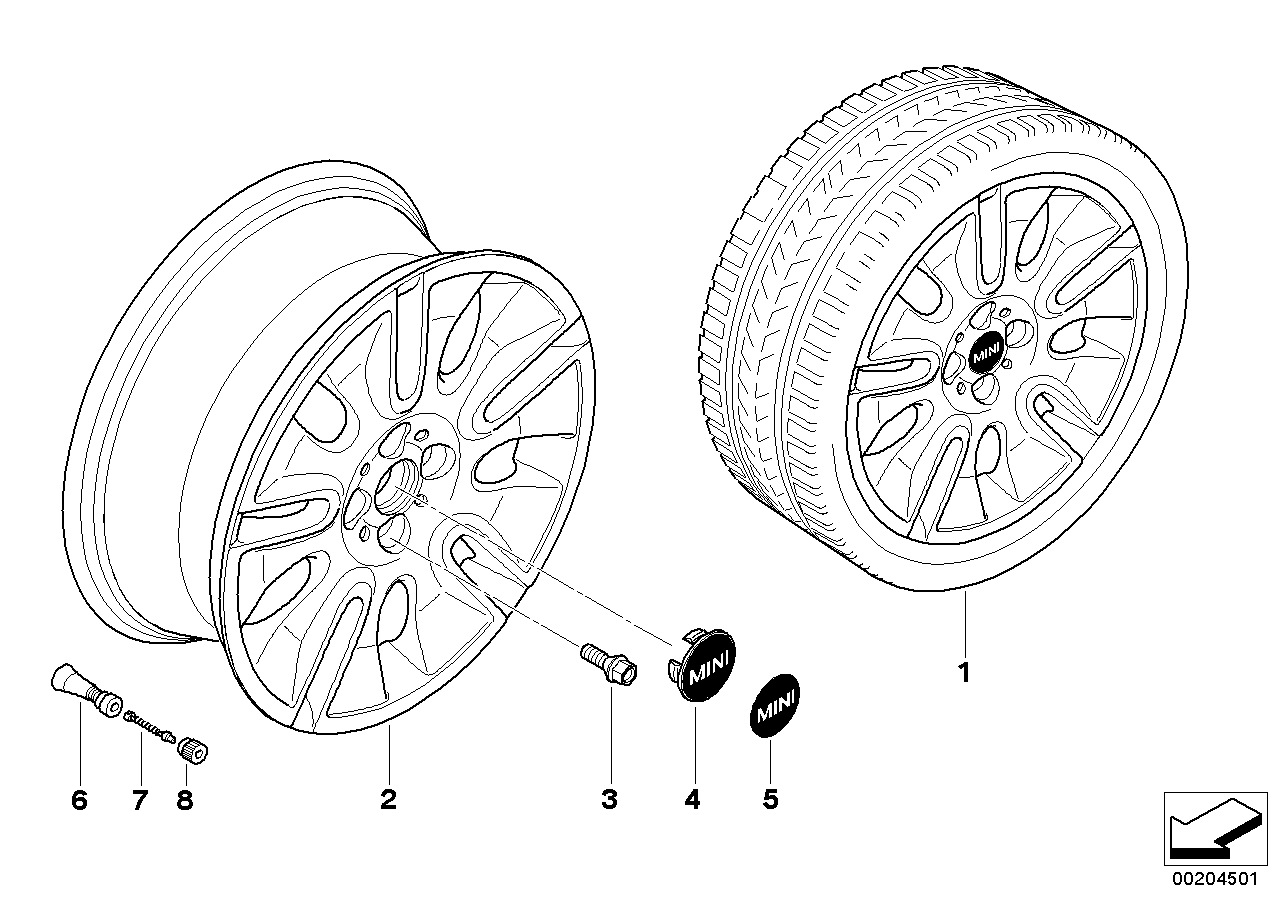 MINI

MINI

MINI

1

6

7

8

2

3

4

5

00204501