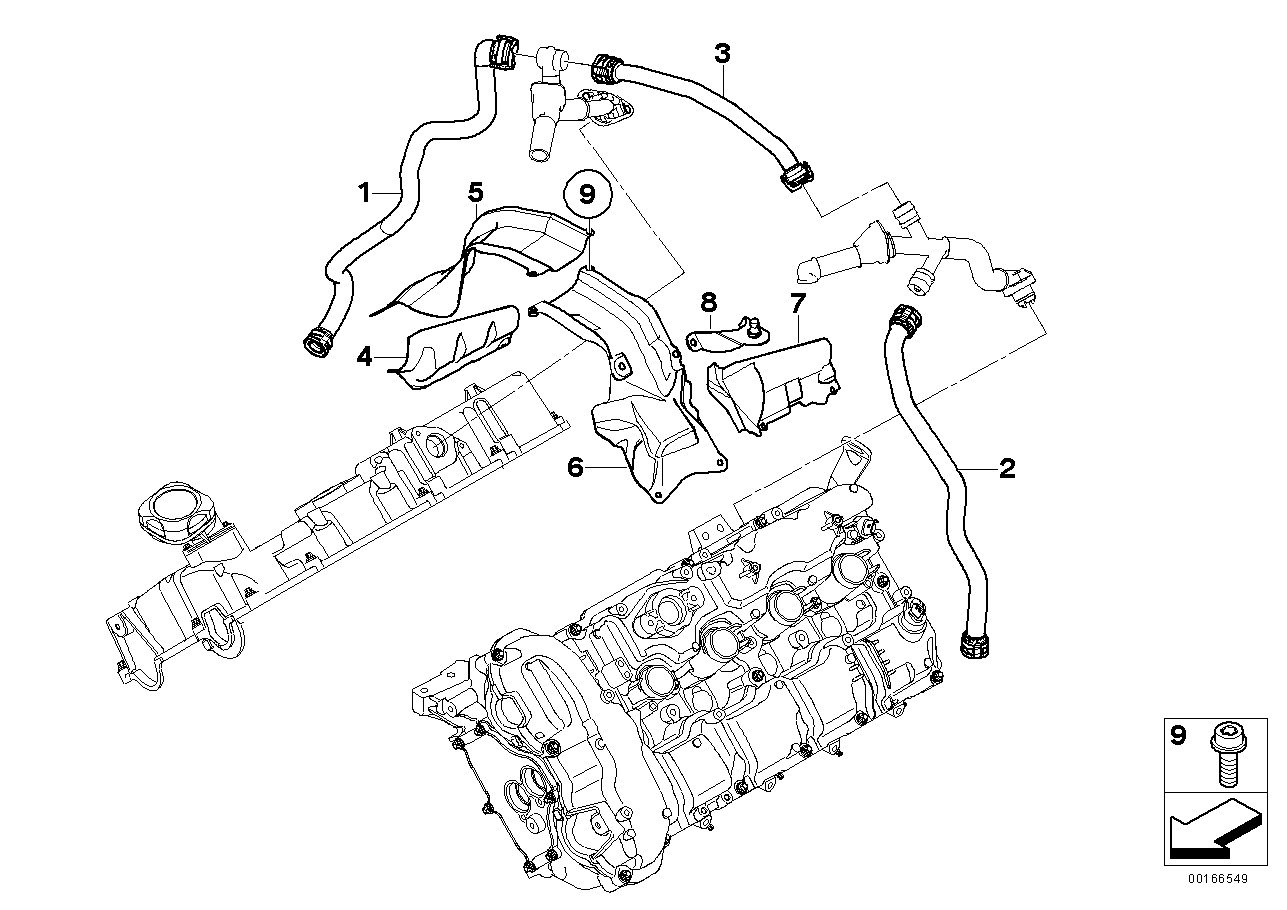 3
1
5
9
8
7
4
6
2
9
00166549