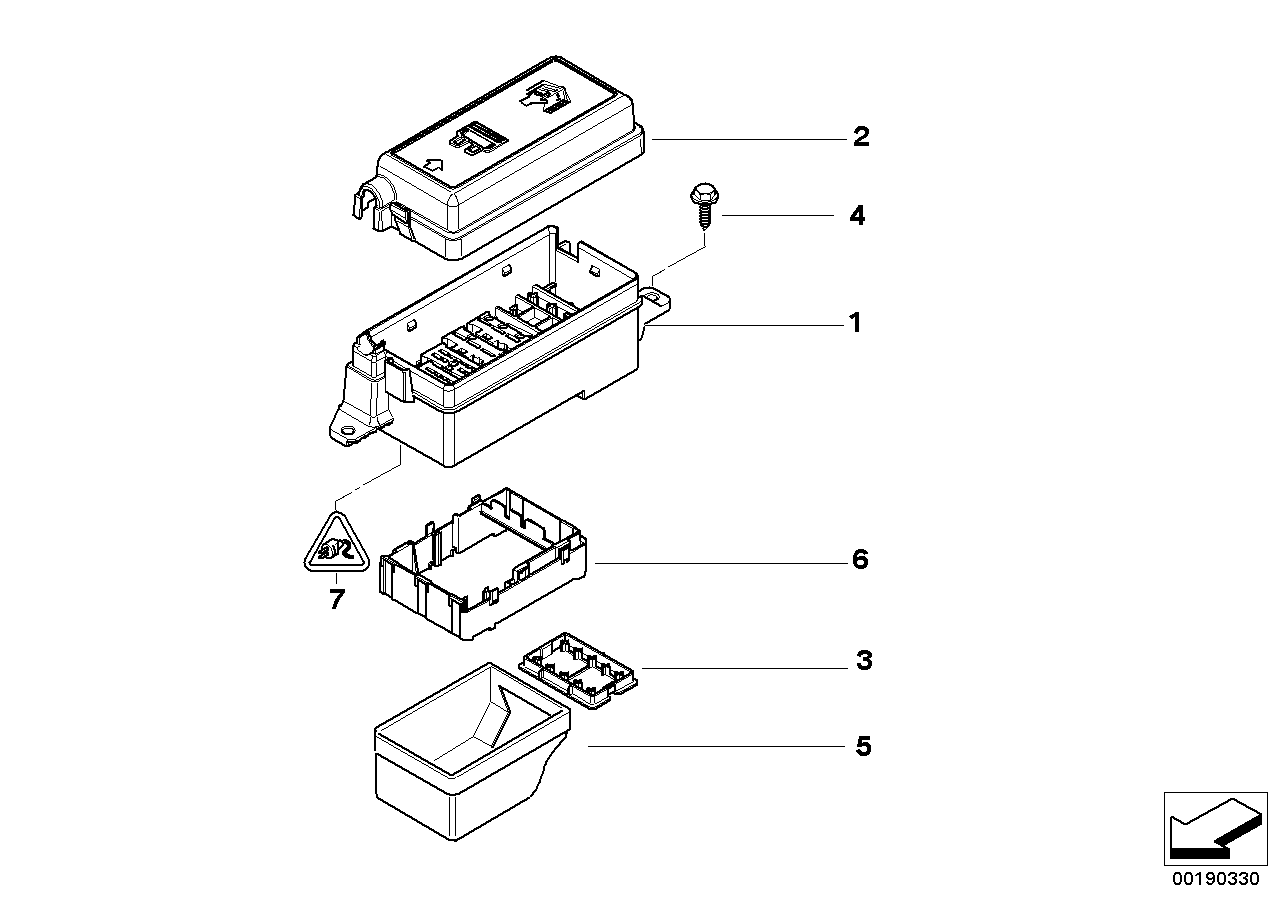 2
4
1
6
7
3
5
00190330