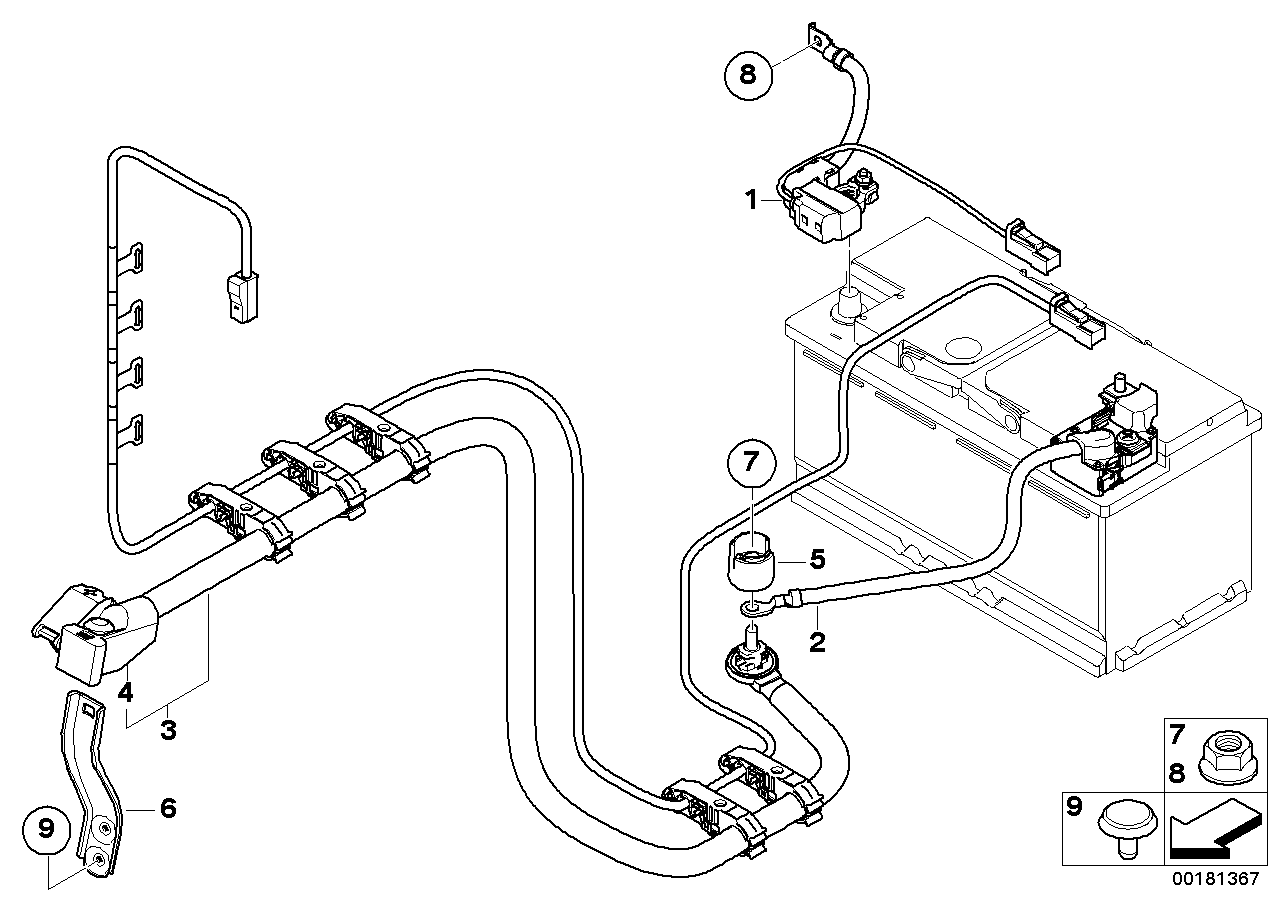 8
1
7
5
2
4
3
6
9
7
8
9
00181367